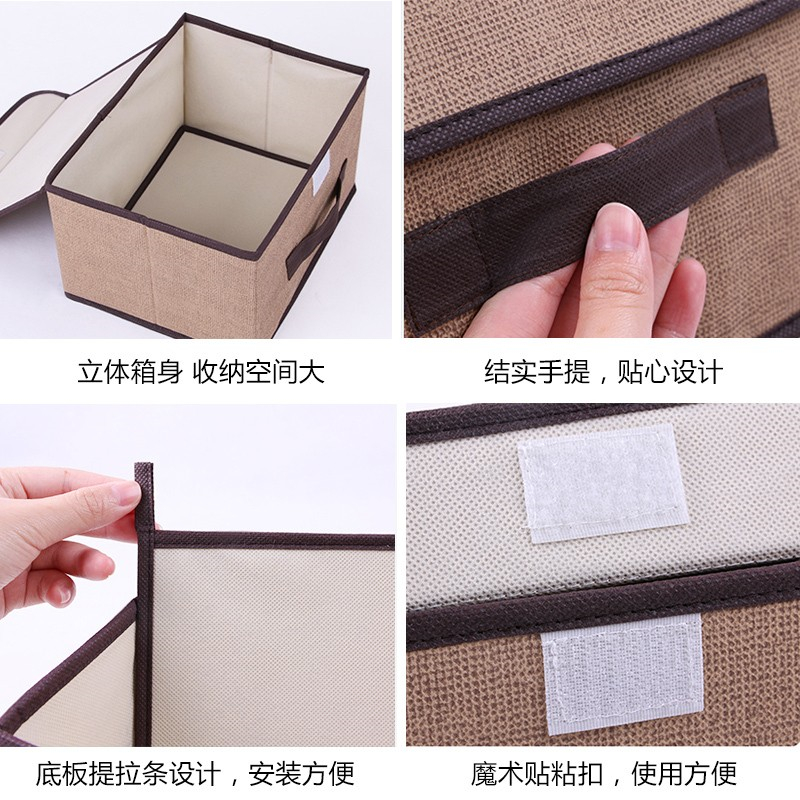 立体箱身 收纳空间大

结实手提，贴心设计

底板提拉条设计，安装方便

魔术贴粘扣，使用方便