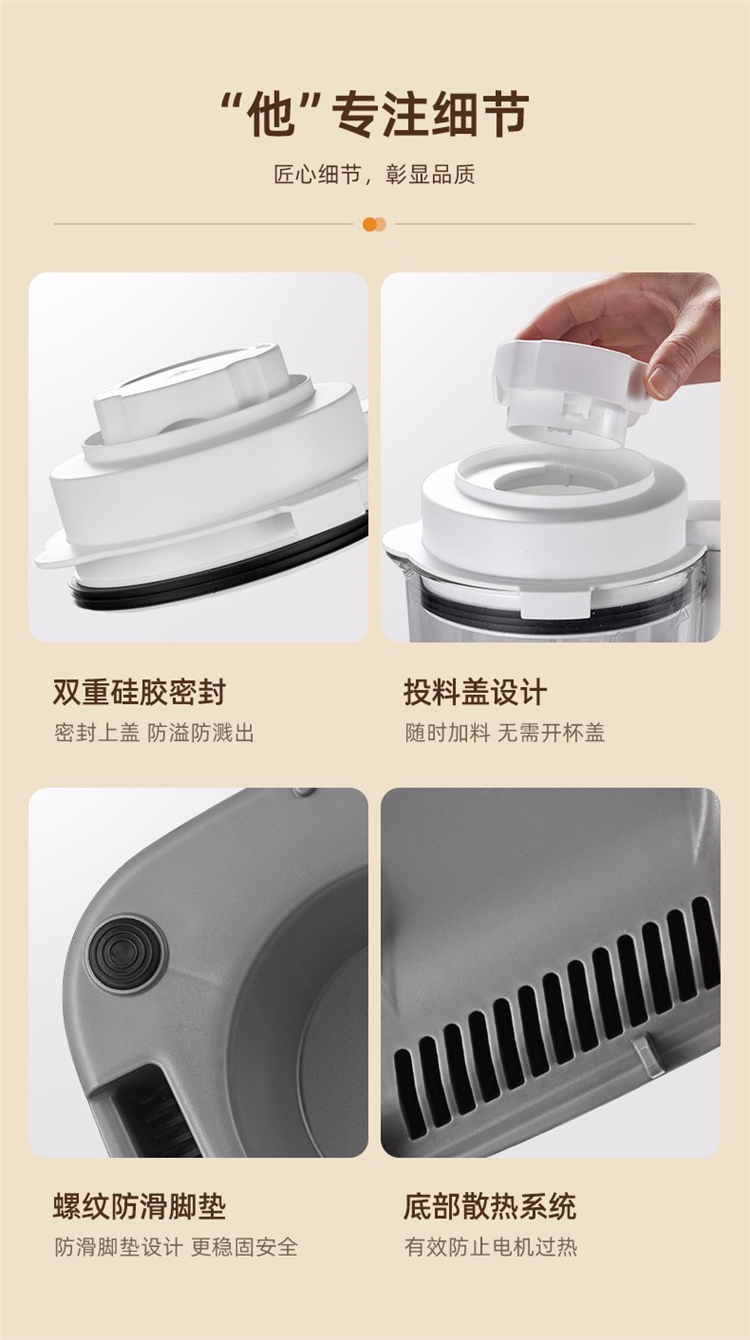 “他”专注细节

匠心细节，彰显品质

双重硅胶密封

密封上盖 防溢防溅出

投料盖设计

随时加料 无需开杯盖

螺纹防滑脚垫

防滑脚垫设计 更稳固安全

底部散热系统

有效防止电机过热