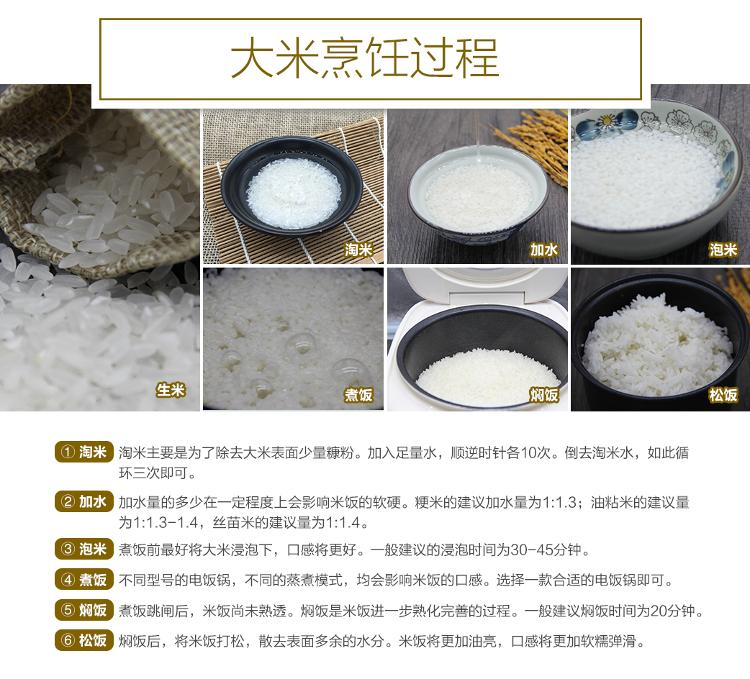 大米烹饪过程

淘米

加水

泡米

生米

煮饭

焖饭

松饭

① 淘米 淘米主要是为了除去大米表面少量糠粉。加入足量水，顺逆时针各10次。倒去淘米水，如此循环三次即可。

② 加水 加水量的多少在一定程度上会影响米饭的软硬。粳米的建议加水量为1:1.3；油粘米的建议量为1:1.3-1.4，丝苗米的建议量为1:1.4。

③ 泡米 煮饭前最好将大米浸泡下，口感将更好。一般建议的浸泡时间为30-45分钟。

④ 煮饭 不同型号的电饭锅，不同的蒸煮模式，均会影响米饭的口感。选择一款合适的电饭锅即可。

⑤ 焖饭 煮饭跳闸后，米饭尚未熟透。焖饭是米饭进一步熟化完善的过程。一般建议焖饭时间为20分钟。

⑥ 松饭 焖饭后，将米饭打松，散去表面多余的水分。米饭将更加油亮，口感将更加软糯弹滑。