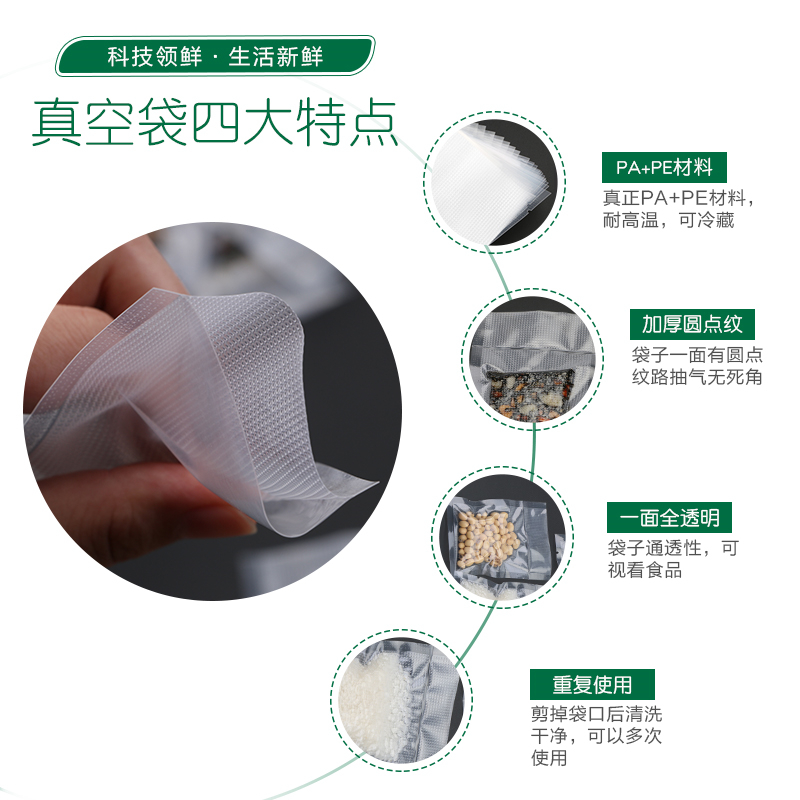 科技领鲜 · 生活新鲜

真空袋四大特点

PA+PE材料

真正PA+PE材料，耐高温，可冷藏

加厚圆点纹

袋子一面有圆点纹路抽气无死角

一面全透明

袋子通透性，可视看食品

重复使用

剪掉袋口后清洗干净，可以多次使用