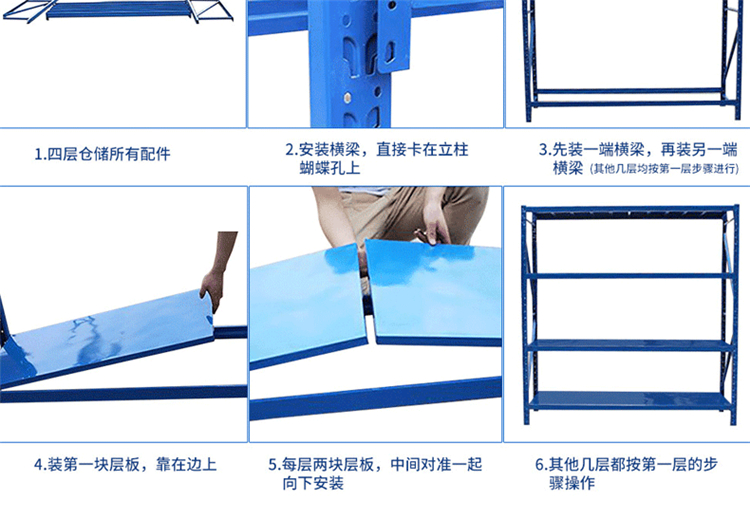 1.四层仓储所有配件

2.安装横梁，直接卡在立柱蝴蝶孔上

3.先装一端横梁，再装另一端横梁（其他几层均按第一层步骤进行）

4.装第一块层板，靠在边上

5.每层两块层板，中间对准一起向下安装

6.其他几层都按第一层的步骤操作