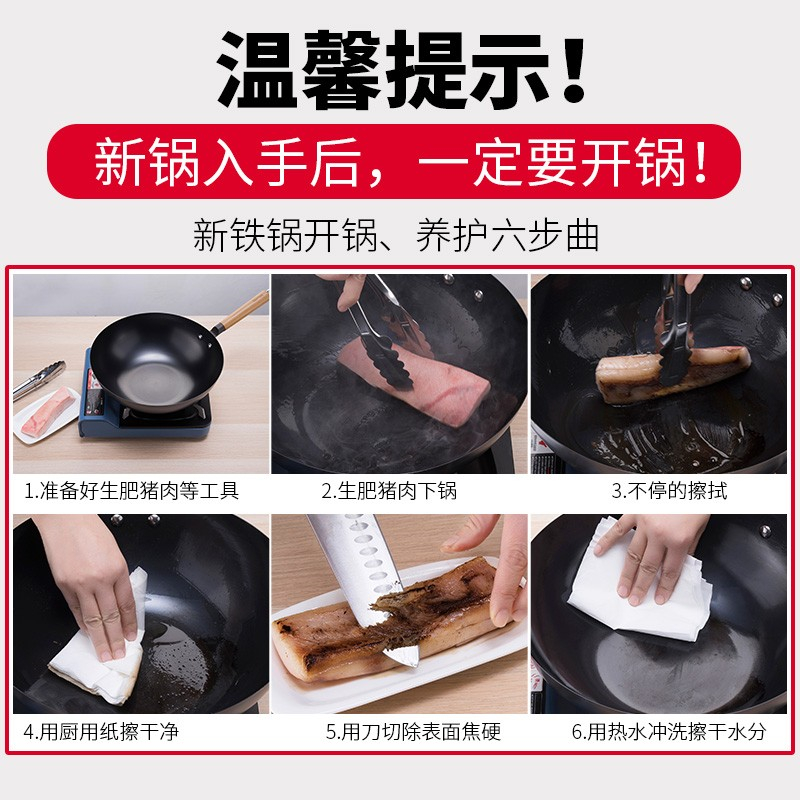 温馨提示！

新锅入手后，一定要开锅！

新铁锅开锅、养护六步曲

1.准备好生肥猪肉等工具

2.生肥猪肉下锅

3.不停的擦拭

4.用厨用纸擦干净

5.用刀切除表面焦硬

6.用热水冲洗擦干水分