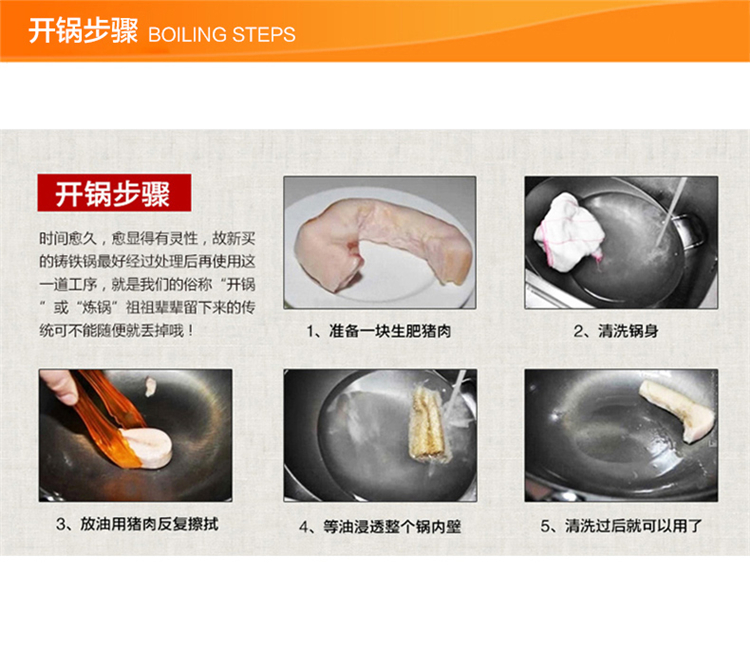 开锅步骤 BOILING STEPS

开锅步骤

时间愈久，愈显得有灵性，故新买的铸铁锅最好经过处理后再使用这一道工序，就是我们的俗称“开锅”或“炼锅”祖祖辈辈留下来的传统可不能随便就丢掉哦！

1、准备一块生肥猪肉

2、清洗锅身

3、放油用猪肉反复擦拭

4、等油浸透整个锅内壁

5、清洗过后就可以用了