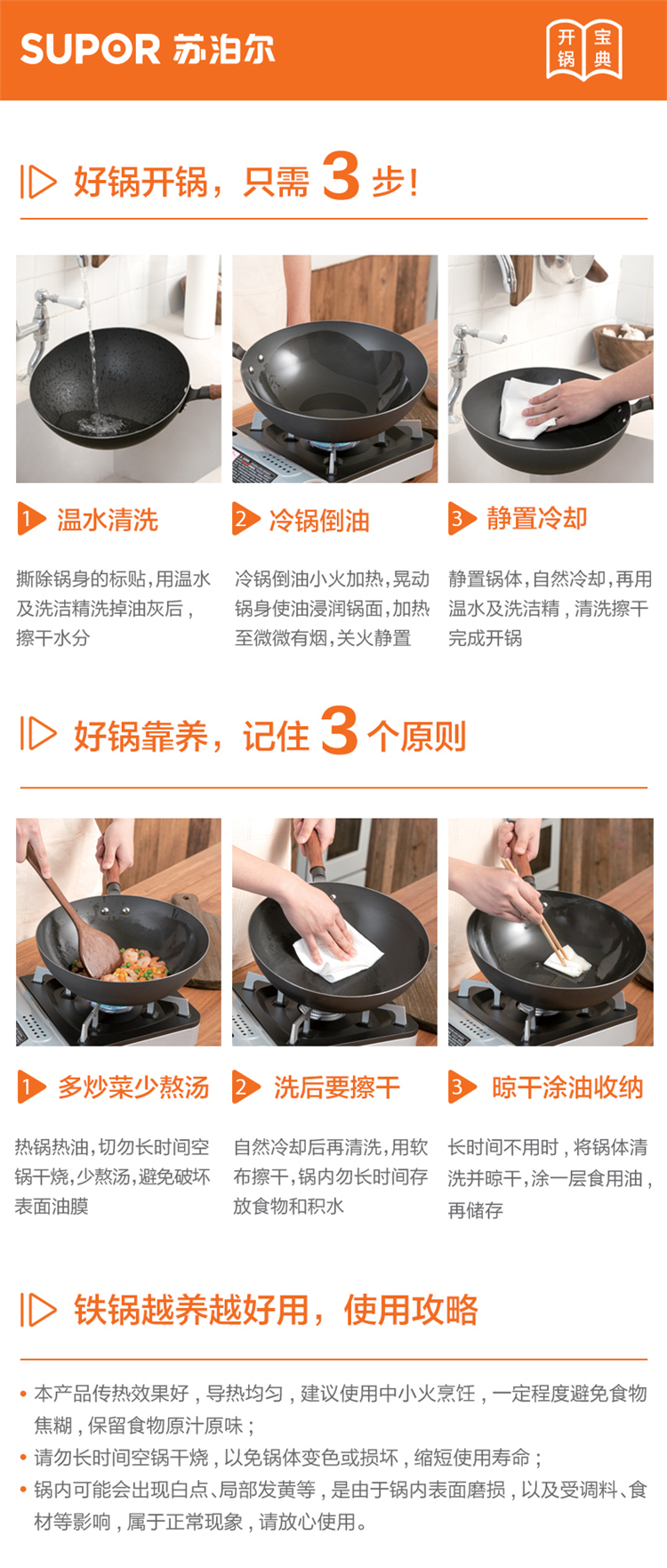 SUPOR 苏泊尔

开锅宝典

好锅开锅，只需 3 步！

1 温水清洗

撕除锅身的标贴，用温水及洗洁精洗掉油灰后，擦干水分

2 冷锅倒油

冷锅倒油小火加热，晃动锅身使油浸润锅面，加热至微微有烟，关火静置

3 静置冷却

静置锅体，自然冷却，再用温水及洗洁精，清洗擦干完成开锅

好锅靠养，记住 3 个原则

1 多炒菜少熬汤

热锅热油，切勿长时间空锅干烧，少熬汤，避免破坏表面油膜

2 洗后要擦干

自然冷却后再清洗，用软布擦干，锅内勿长时间存放食物和积水

3 晾干涂油收纳

长时间不用时，将锅体清洗并晾干，涂一层食用油，再储存

铁锅越养越好用，使用攻略

• 本产品传热效果好，导热均匀，建议使用中小火烹饪，一定程度避免食物焦糊，保留食物原汁原味；
• 请勿长时间空锅干烧，以免锅体变色或损坏，缩短使用寿命；
• 锅内可能会出现白点、局部发黄等，是由于锅内表面磨损，以及受调料、食材等影响，属于正常现象，请放心使用。