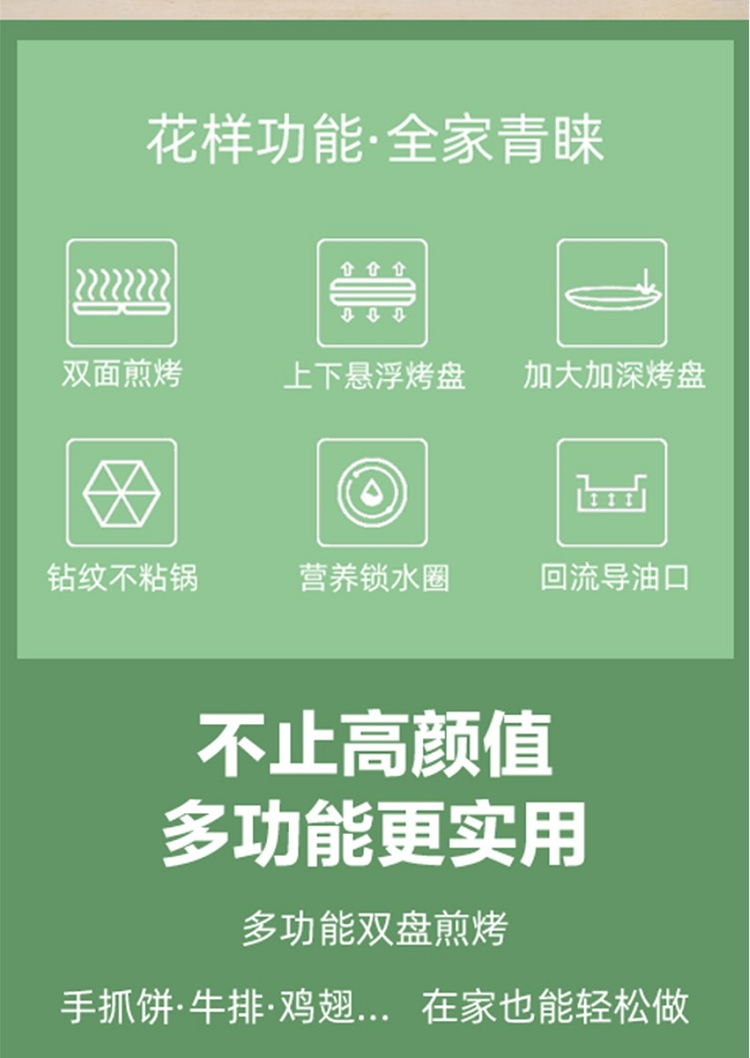 花样功能·全家青睐

双面煎烤

上下悬浮烤盘

加大加深烤盘

钻纹不粘锅

营养锁水圈

回流导油口

不止高颜值
多功能更实用

多功能双盘煎烤

手抓饼·牛排·鸡翅... 在家也能轻松做