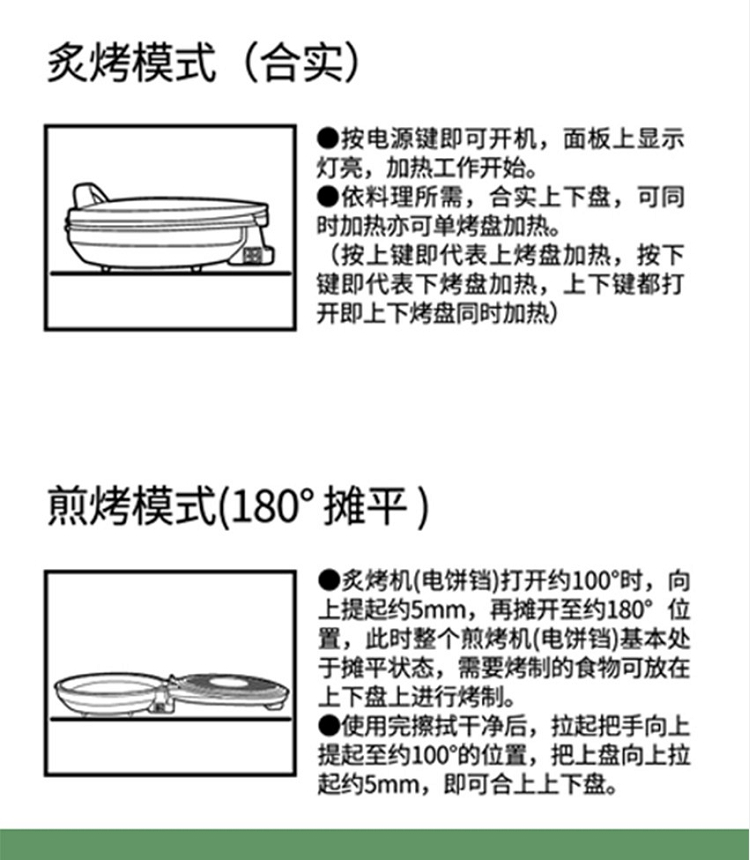 炙烤模式（合实）

●按电源键即可开机，面板上显示灯亮，加热工作开始。
●依料理所需，合实上下盘，可同时加热亦可单烤盘加热。
（按上键即代表上烤盘加热，按下键即代表下烤盘加热，上下键都打开即上下烤盘同时加热）

煎烤模式(180° 摊平 )

●炙烤机(电饼铛)打开约100°时，向上提起约5mm，再摊开至约180° 位置，此时整个煎烤机(电饼铛)基本处于摊平状态，需要烤制的食物可放在上下盘上进行烤制。
●使用完擦拭干净后，拉起把手向上提起至约100°的位置，把上盘向上拉起约5mm，即可合上上下盘。