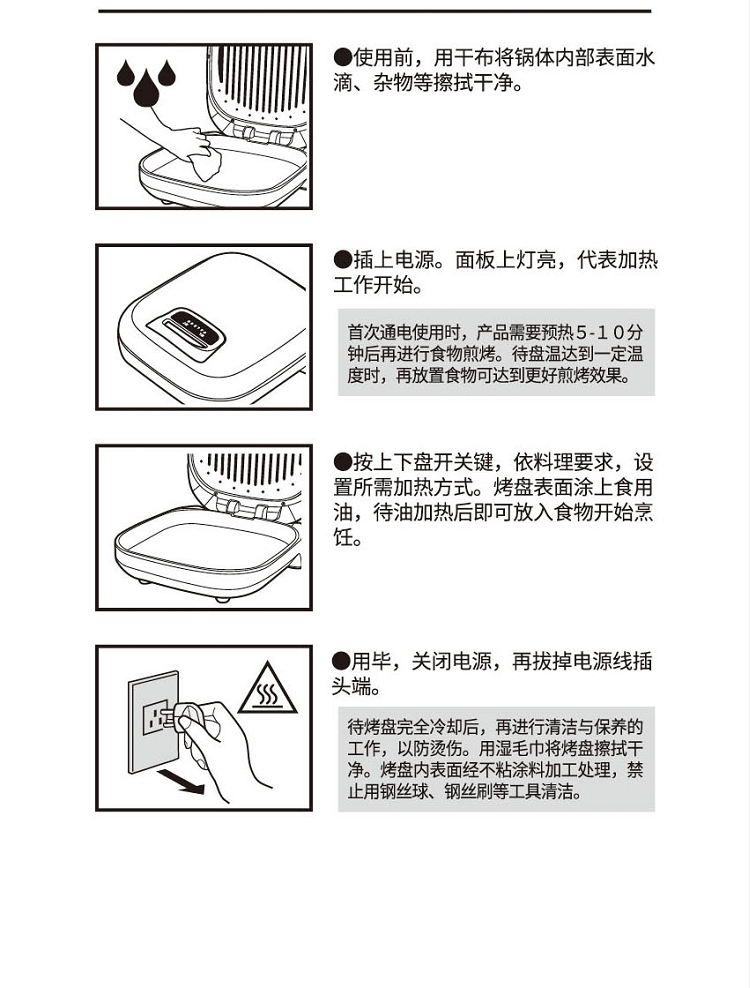 ●使用前，用干布将锅体内部表面水滴、杂物等擦拭干净。

●插上电源。面板上灯亮，代表加热工作开始。

首次通电使用时，产品需要预热5-10分钟后再进行食物煎烤。待盘温达到一定温度时，再放置食物可达到更好煎烤效果。

●按上下盘开关键，依料理要求，设置所需加热方式。烤盘表面涂上食用油，待油加热后即可放入食物开始烹饪。

●用毕，关闭电源，再拔掉电源线插头端。

待烤盘完全冷却后，再进行清洁与保养的工作，以防烫伤。用湿毛巾将烤盘擦拭干净。烤盘内表面经不粘涂料加工处理，禁止用钢丝球、钢丝刷等工具清洁。