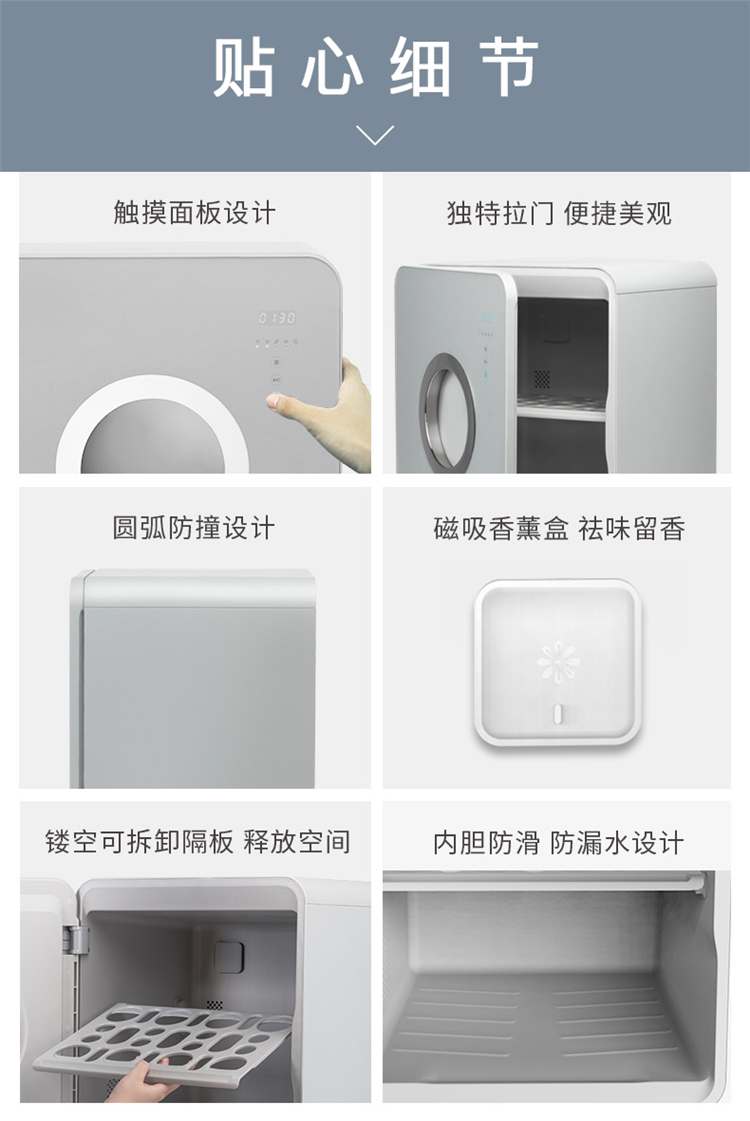 贴心细节

触摸面板设计

0:30

独特拉门 便捷美观

圆弧防撞设计

磁吸香薰盒 祛味留香

镂空可拆卸隔板 释放空间

内胆防滑 防漏水设计