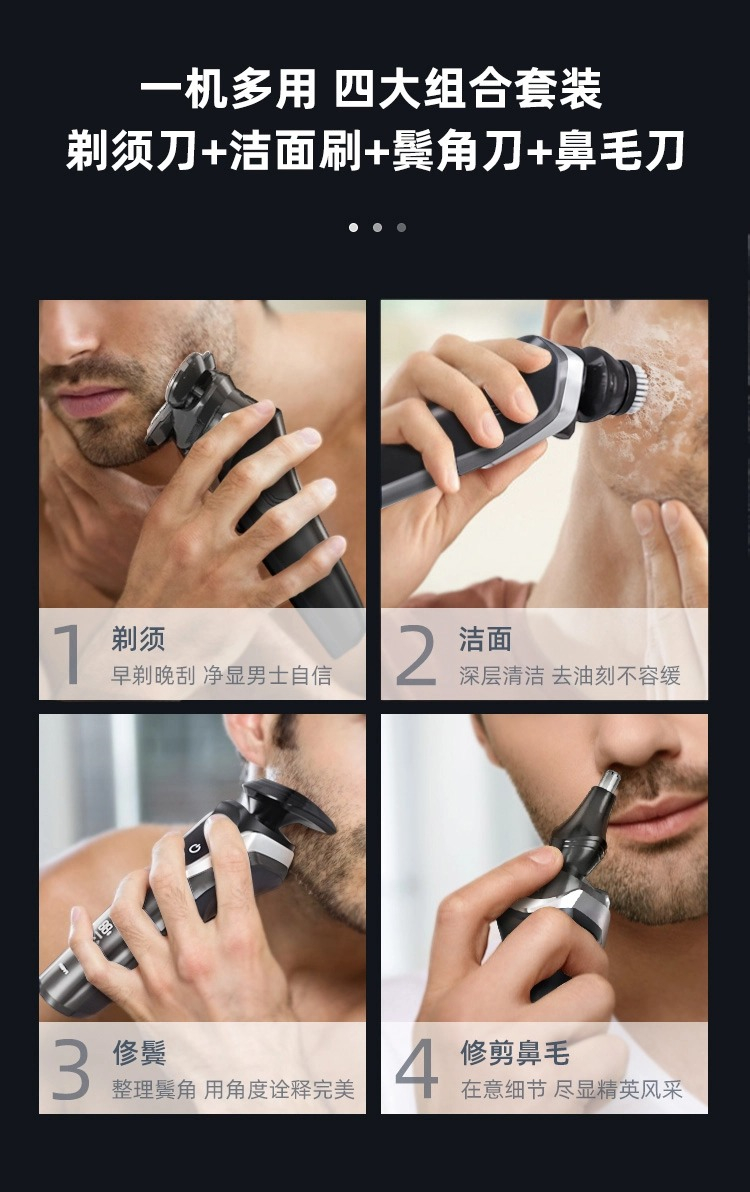 一机多用 四大组合套装
剃须刀+洁面刷+鬓角刀+鼻毛刀

1 剃须
早剃晚刮 净显男士自信

2 洁面
深层清洁 去油刻不容缓

3 修鬓
整理鬓角 用角度诠释完美

4 修剪鼻毛
在意细节 尽显精英风采