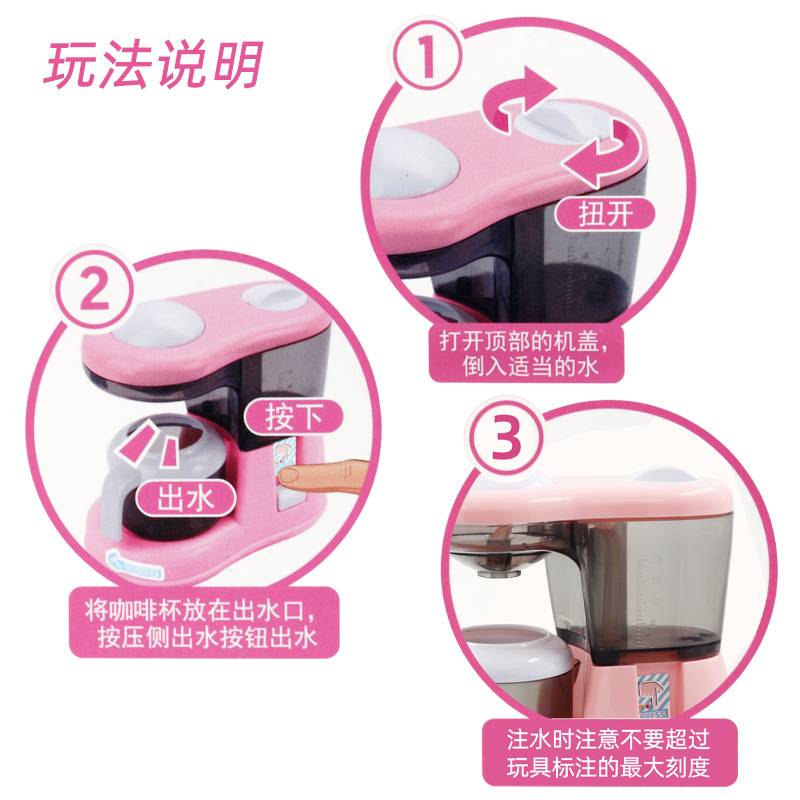 玩法说明

1

扭开

打开顶部的机盖，倒入适当的水

2

按下

出水

将咖啡杯放在出水口，按压侧出水按钮出水

3

PRESS

注水时注意不要超过玩具标注的最大刻度