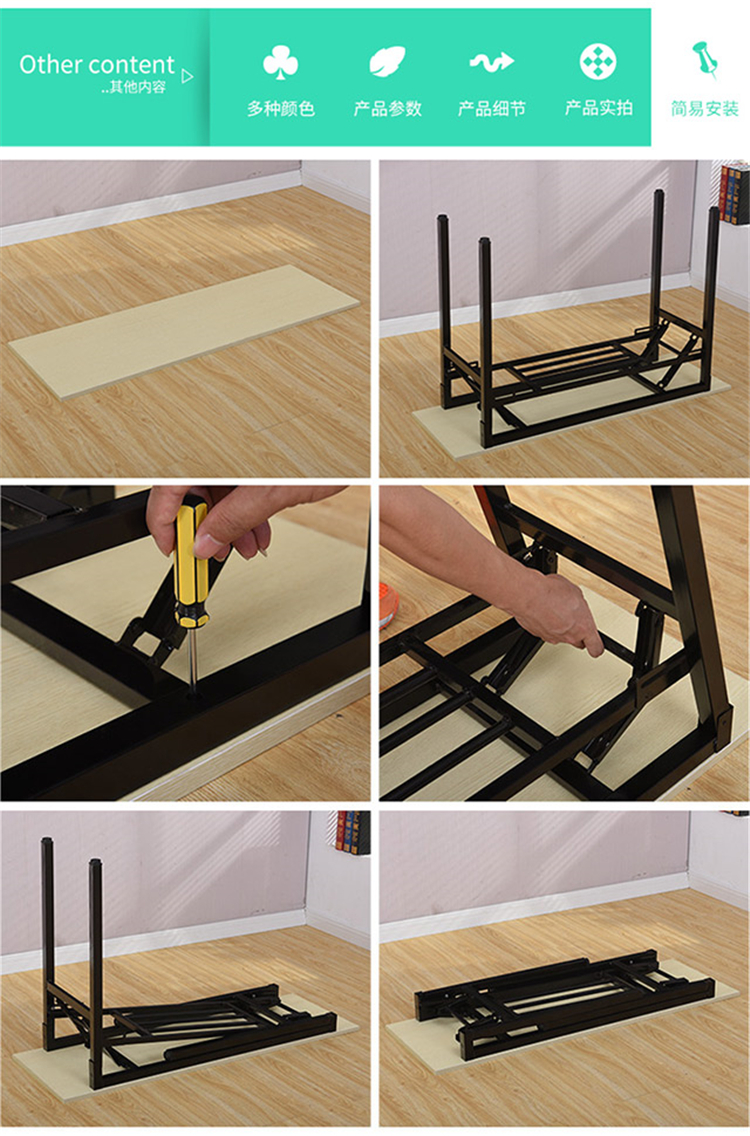 Other content
..其他内容

多种颜色

产品参数

产品细节

产品实拍

简易安装