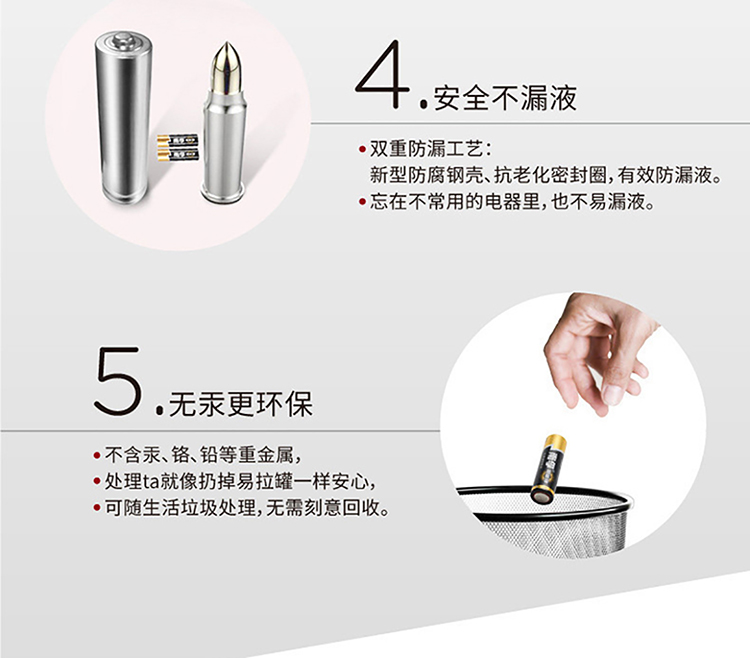 4.安全不漏液

• 双重防漏工艺：
新型防腐钢壳、抗老化密封圈，有效防漏液。
• 忘在不常用的电器里，也不易漏液。

5.无汞更环保

• 不含汞、铬、铅等重金属，
• 处理ta就像扔掉易拉罐一样安心，
• 可随生活垃圾处理，无需刻意回收。