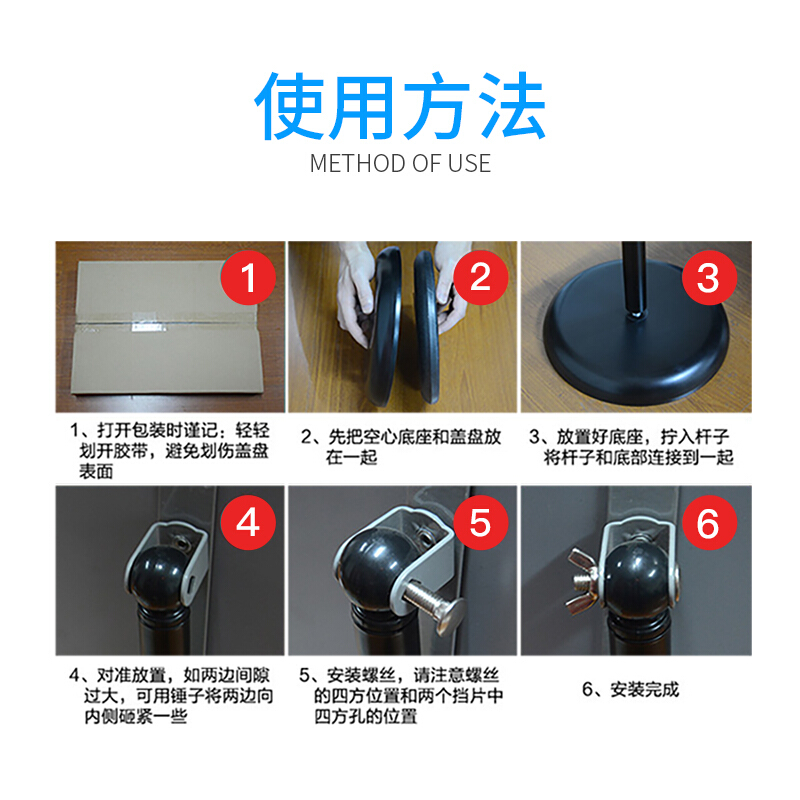 使用方法
METHOD OF USE

1

2

3

1、打开包装时谨记：轻轻划开胶带，避免划伤盖盘表面

2、先把空心底座和盖盘放在一起

3、放置好底座，拧入杆子将杆子和底部连接到一起

4

5

6

4、对准放置，如两边间隙过大，可用锤子将两边向内侧砸紧一些

5、安装螺丝，请注意螺丝的四方位置和两个挡片中四方孔的位置

6、安装完成