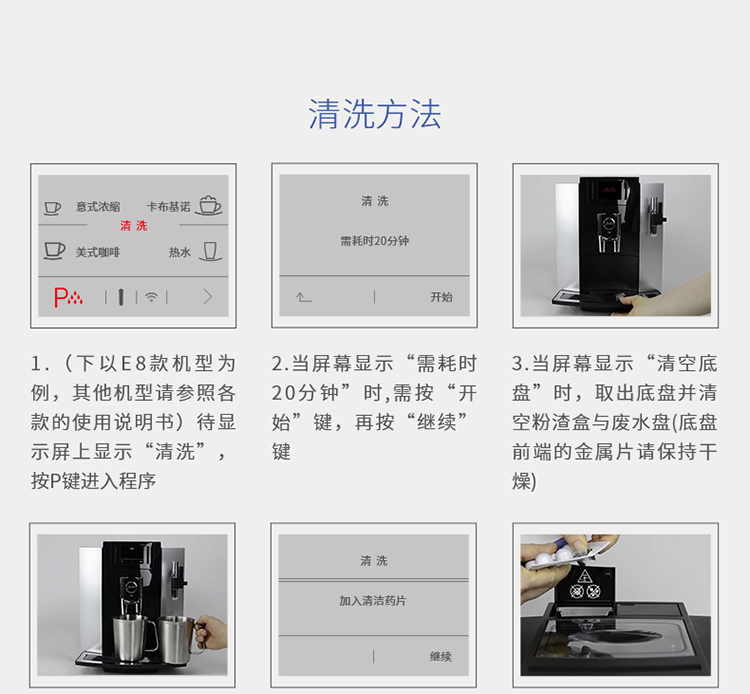 清洗方法

意式浓缩 卡布基诺
清洗
美式咖啡 热水
P

清洗
需耗时20分钟
开始

1.（下以E8款机型为例，其他机型请参照各款的使用说明书）待显示屏上显示“清洗”，按P键进入程序

2.当屏幕显示“需耗时20分钟”时,需按“开始”键，再按“继续”键

3.当屏幕显示“清空底盘”时，取出底盘并清空粉渣盒与废水盘(底盘前端的金属片请保持干燥)

清洗
加入清洁药片
继续