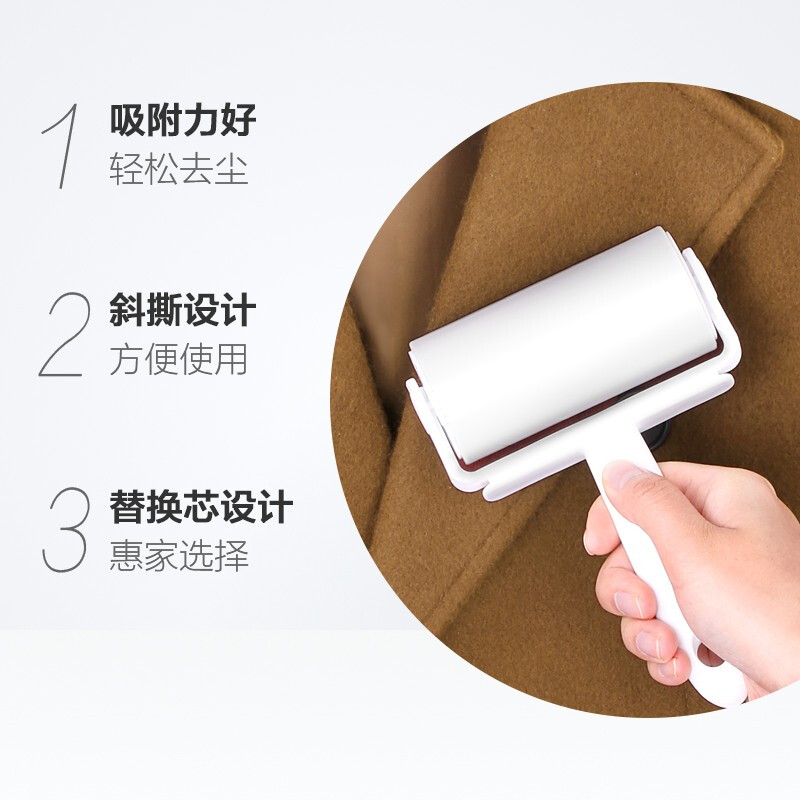 1 吸附力好
轻松去尘

2 斜撕设计
方便使用

3 替换芯设计
惠家选择