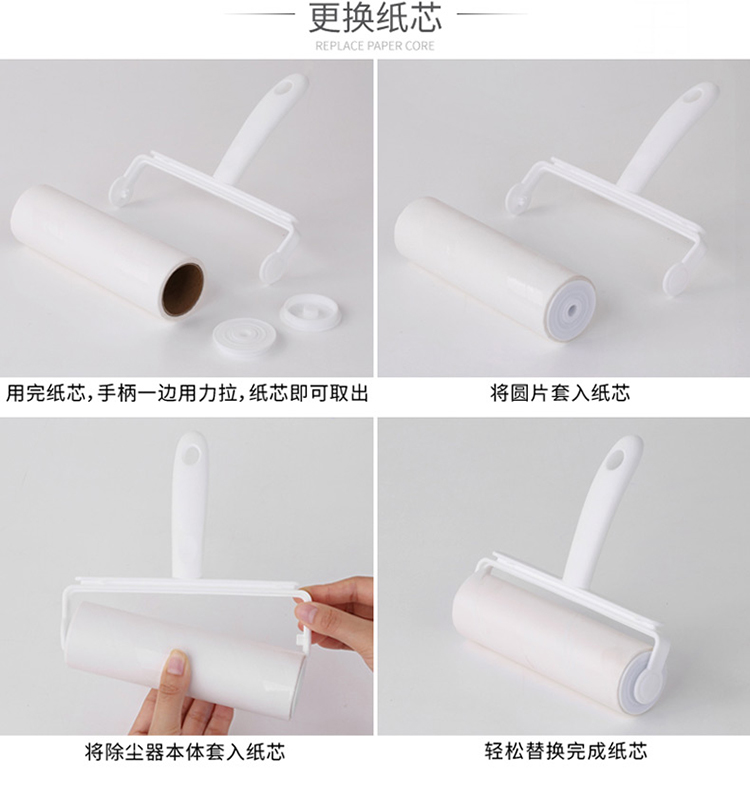 更换纸芯
REPLACE PAPER CORE

用完纸芯，手柄一边用力拉，纸芯即可取出

将圆片套入纸芯

将除尘器本体套入纸芯

轻松替换完成纸芯