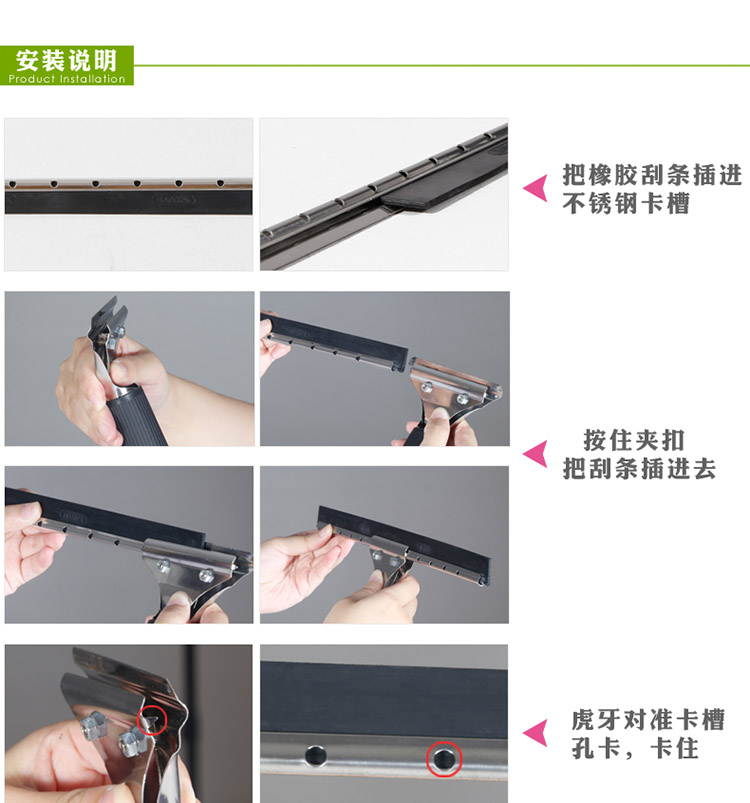 安装说明
Product Installation

把橡胶刮条插进不锈钢卡槽

按住夹扣
把刮条插进去

虎牙对准卡槽孔卡，卡住