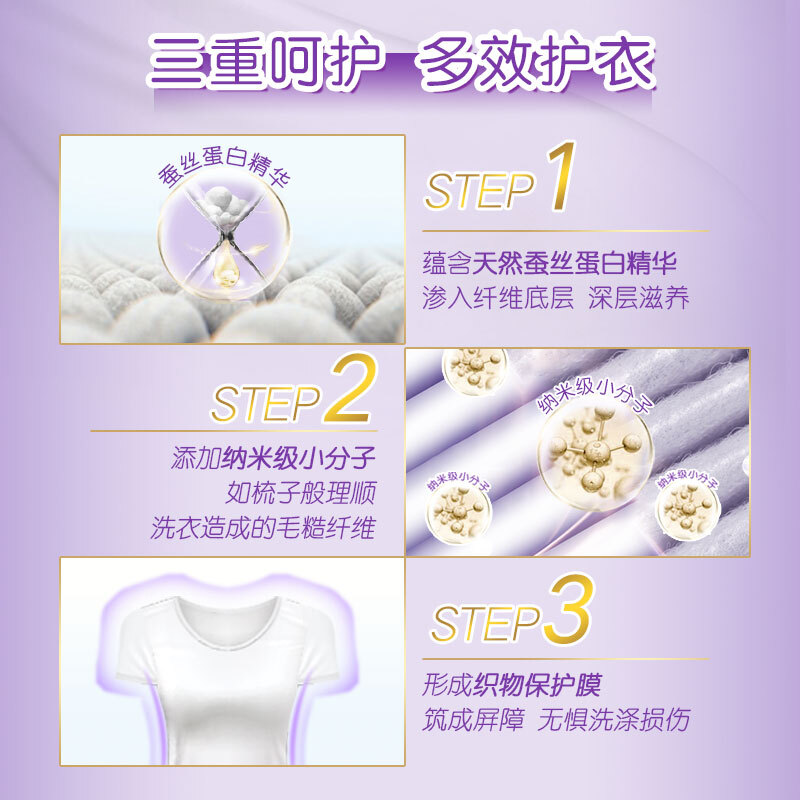 三重呵护 多效护衣

蚕丝蛋白精华

STEP 1

蕴含天然蚕丝蛋白精华
渗入纤维底层 深层滋养

STEP 2

添加纳米级小分子
如梳子般理顺
洗衣造成的毛糙纤维

纳米级小分子

纳米级小分子

纳米级小分子

STEP 3

形成织物保护膜
筑成屏障 无惧洗涤损伤