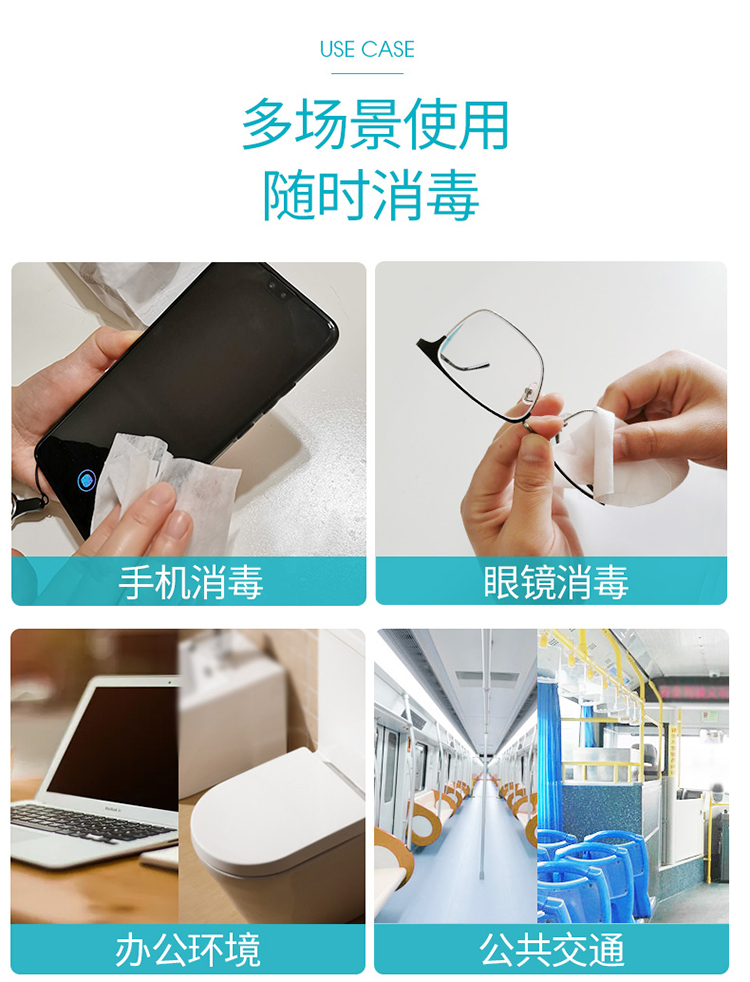 USE CASE

多场景使用
随时消毒

手机消毒

眼镜消毒

办公环境

公共交通