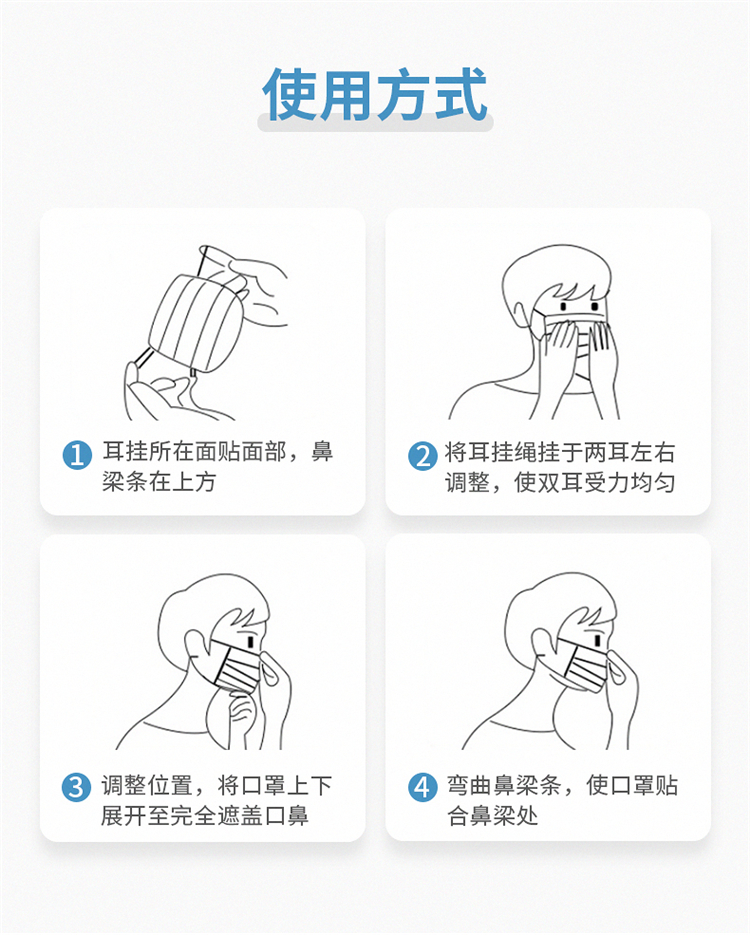 使用方式

1 耳挂所在面贴面部，鼻梁条在上方

2 将耳挂绳挂于两耳左右调整，使双耳受力均匀

3 调整位置，将口罩上下展开至完全遮盖口鼻

4 弯曲鼻梁条，使口罩贴合鼻梁处