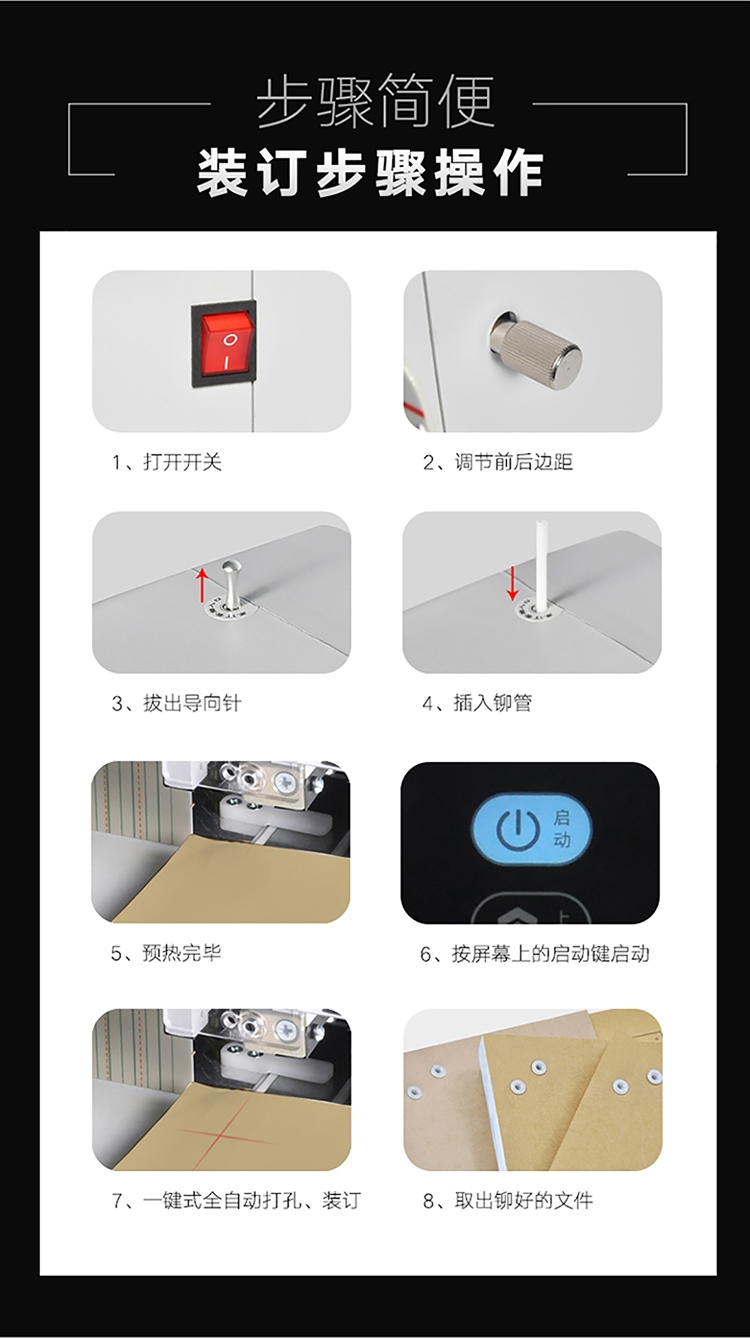 步骤简便
装订步骤操作

1、打开开关

2、调节前后边距

3、拔出导向针

4、插入铆管

5、预热完毕

启动

6、按屏幕上的启动键启动

7、一键式全自动打孔、装订

8、取出铆好的文件