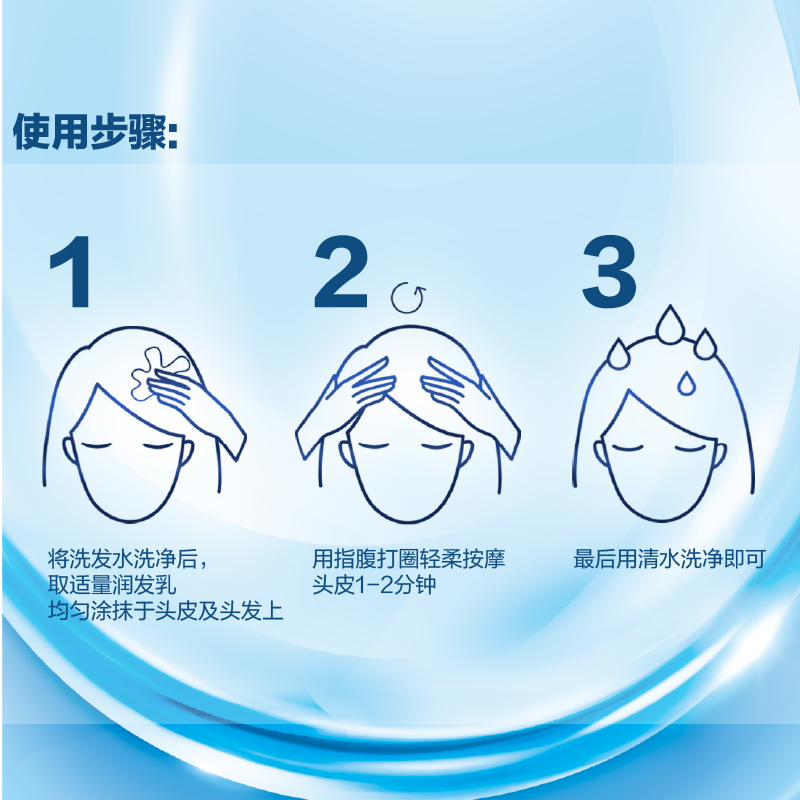 使用步骤:

1

将洗发水洗净后，
取适量润发乳
均匀涂抹于头皮及头发上

2

用指腹打圈轻柔按摩
头皮1-2分钟

3

最后用清水洗净即可