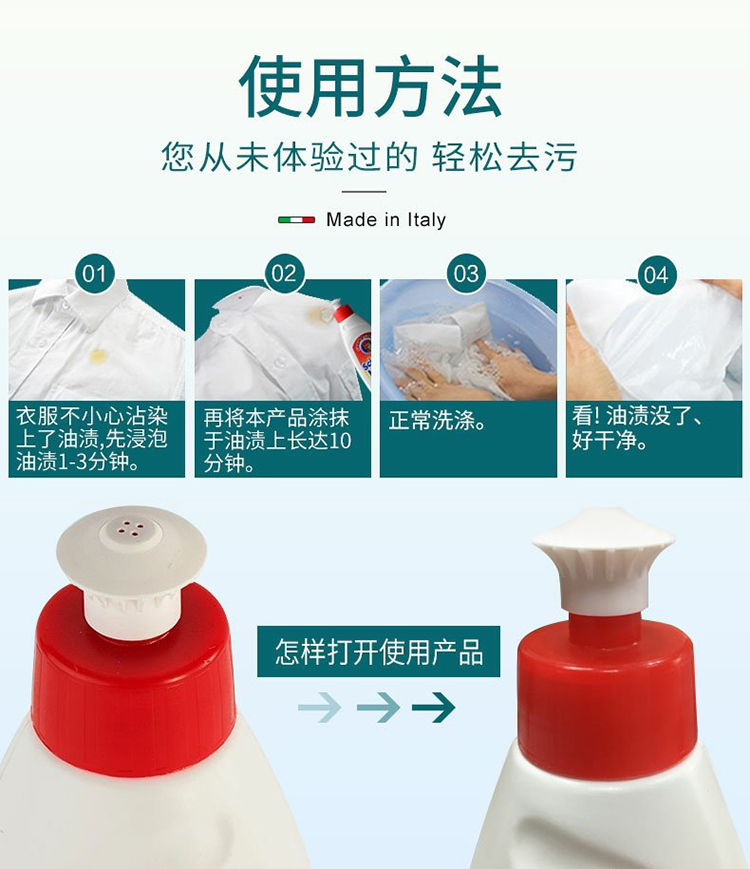 使用方法

您从未体验过的 轻松去污

Made in Italy

01

衣服不小心沾染上了油渍,先浸泡油渍1-3分钟。

02

再将本产品涂抹于油渍上长达10分钟。

03

正常洗涤。

04

看! 油渍没了、好干净。

怎样打开使用产品