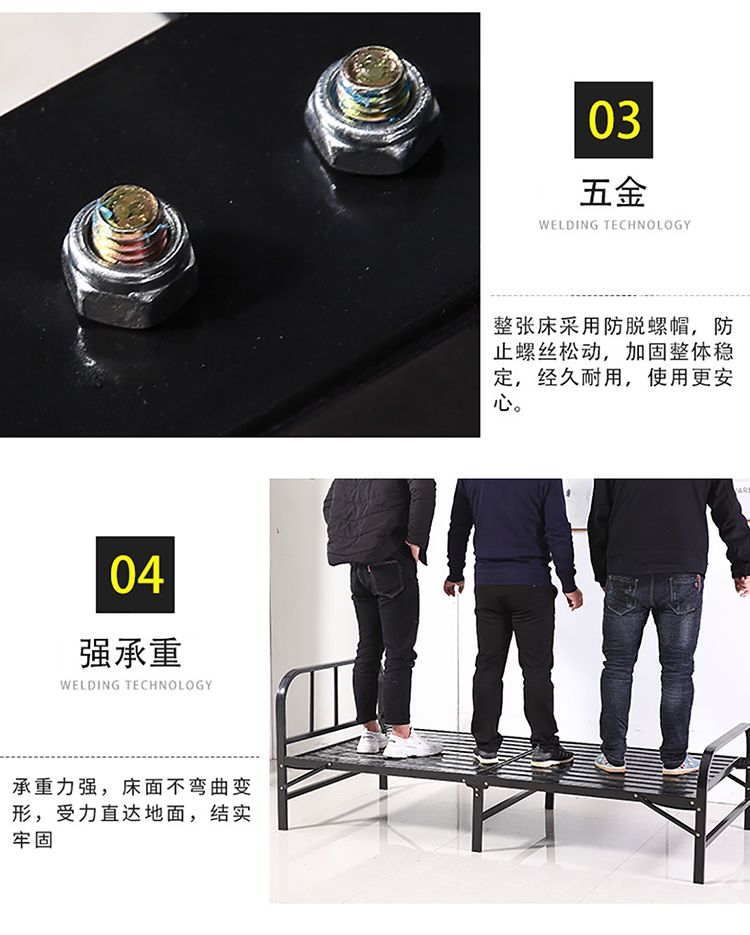 03

五金

WELDING TECHNOLOGY

整张床采用防脱螺帽，防止螺丝松动，加固整体稳定，经久耐用，使用更安心。

04

强承重

WELDING TECHNOLOGY

承重力强，床面不弯曲变形，受力直达地面，结实牢固