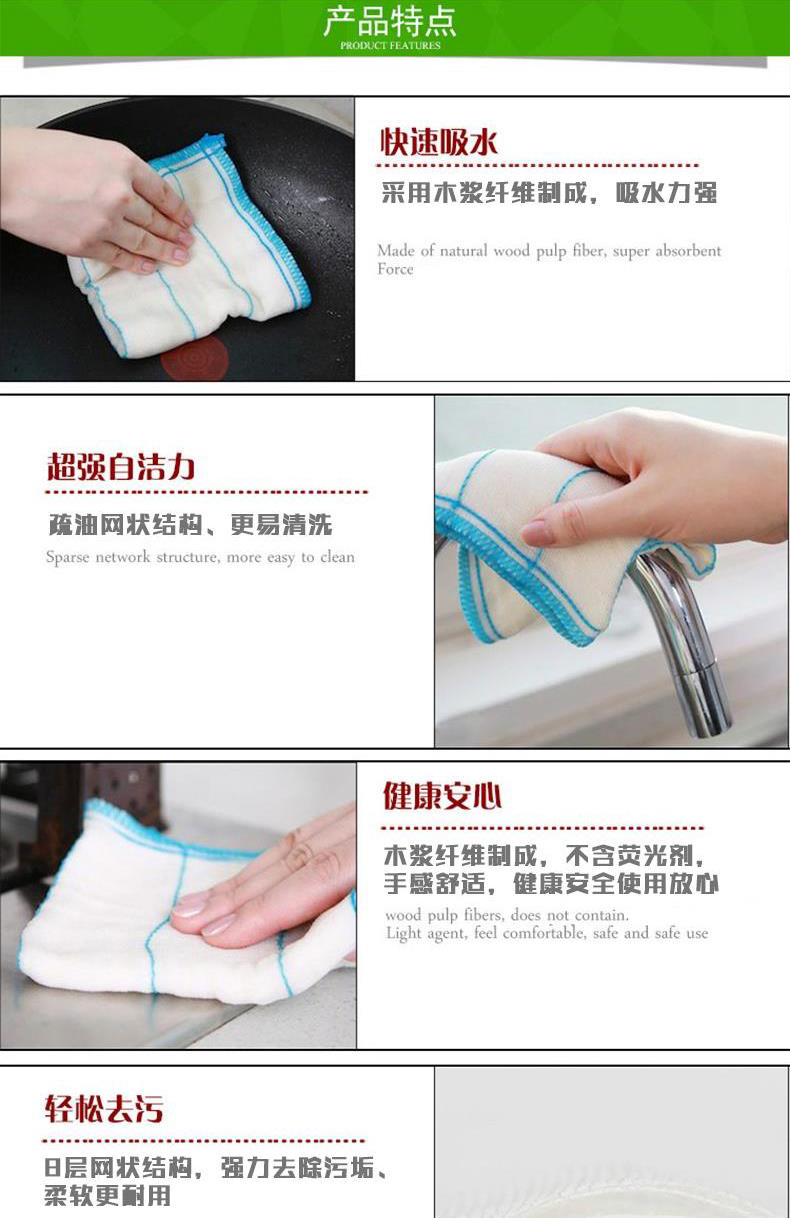 产品特点
PRODUCT FEATURES

快速吸水

采用木浆纤维制成，吸水力强

Made of natural wood pulp fiber, super absorbent Force

超强自洁力

疏油网状结构、更易清洗

Sparse network structure, more easy to clean

健康安心

木浆纤维制成，不含荧光剂，手感舒适，健康安全使用放心

wood pulp fibers, does not contain. Light agent, feel comfortable, safe and safe use

轻松去污

8层网状结构，强力去除污垢、柔软更耐用