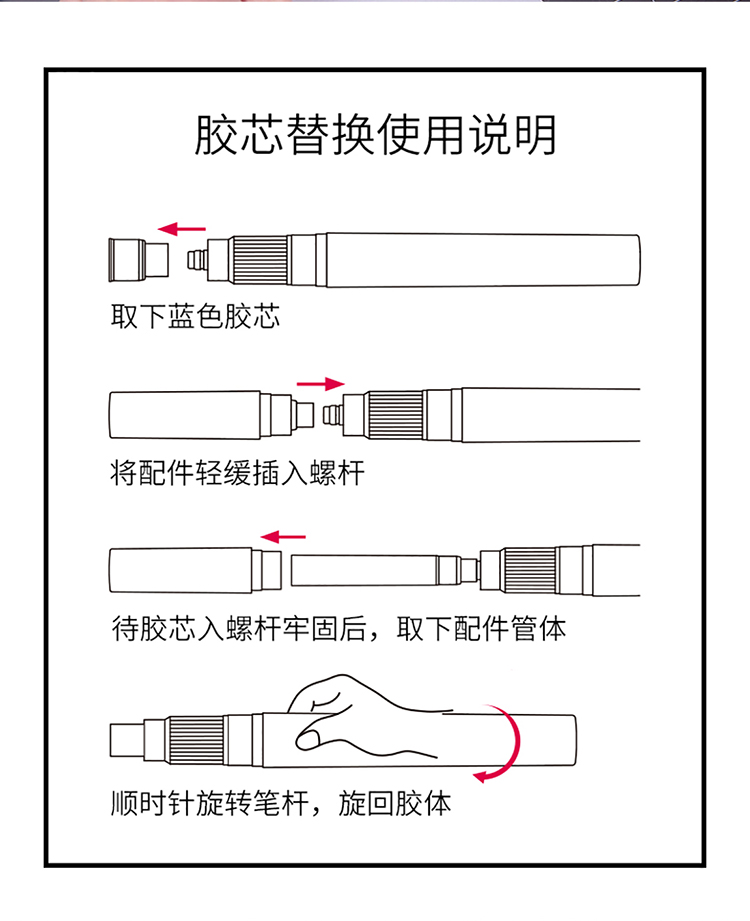 胶芯替换使用说明

取下蓝色胶芯

将配件轻缓插入螺杆

待胶芯入螺杆牢固后，取下配件管体

顺时针旋转笔杆，旋回胶体