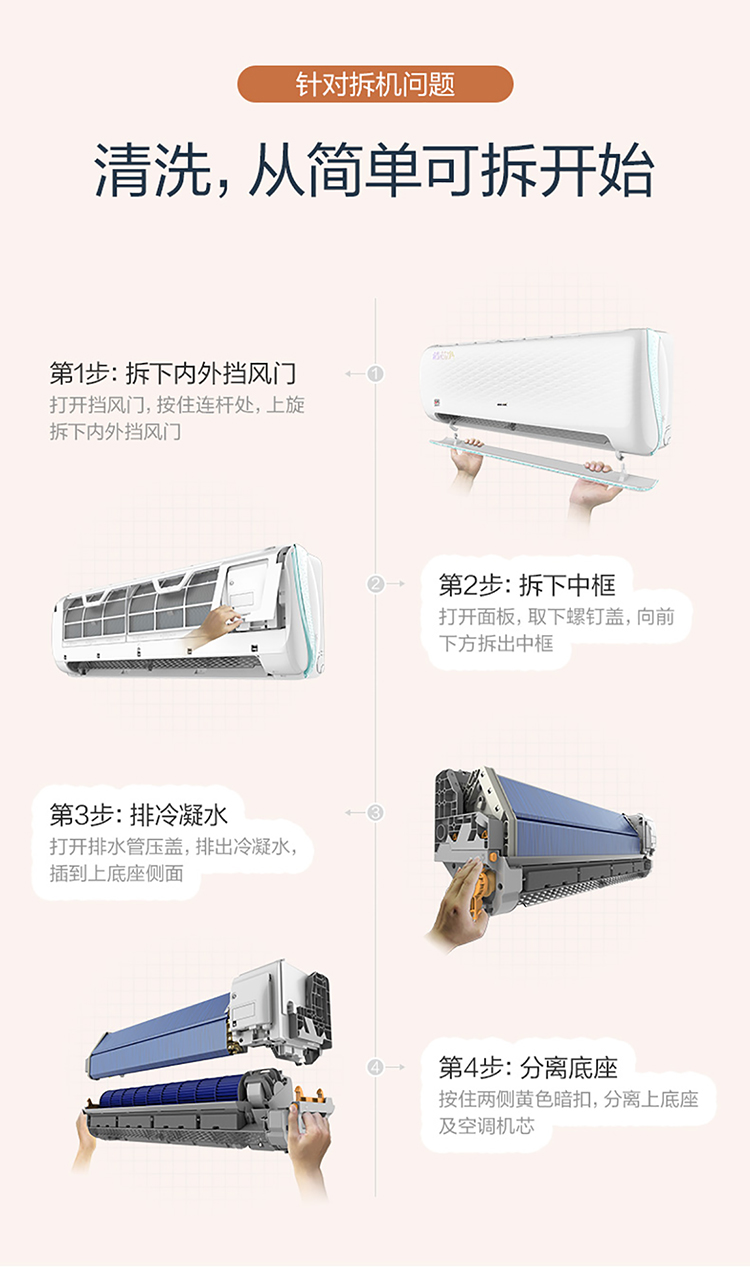 针对拆机问题

清洗，从简单可拆开始

第1步：拆下内外挡风门
打开挡风门，按住连杆处，上旋拆下内外挡风门

1

2

第2步：拆下中框
打开面板，取下螺钉盖，向前下方拆出中框

第3步：排冷凝水
打开排水管压盖，排出冷凝水，插到上底座侧面

3

4

第4步：分离底座
按住两侧黄色暗扣，分离上底座及空调机芯