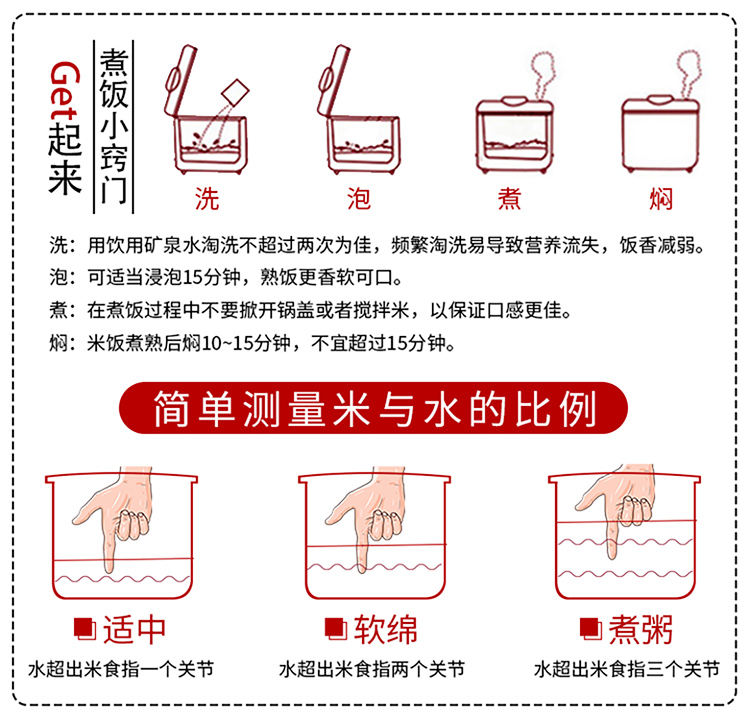 Get起来
煮饭小窍门

洗
泡
煮
焖

洗：用饮用矿泉水淘洗不超过两次为佳，频繁淘洗易导致营养流失，饭香减弱。
泡：可适当浸泡15分钟，熟饭更香软可口。
煮：在煮饭过程中不要掀开锅盖或者搅拌米，以保证口感更佳。
焖：米饭煮熟后焖10~15分钟，不宜超过15分钟。

简单测量米与水的比例

适中
水超出米食指一个关节

软绵
水超出米食指两个关节

煮粥
水超出米食指三个关节