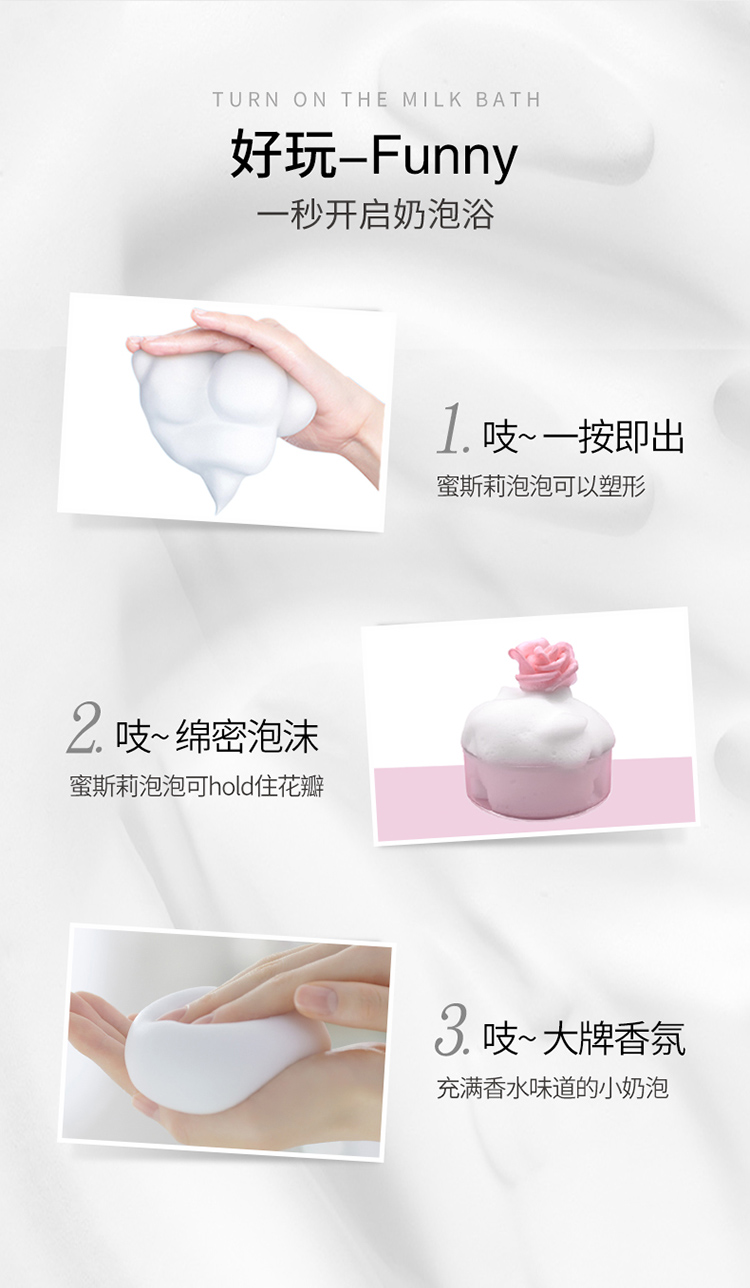 TURN ON THE MILK BATH

好玩–Funny

一秒开启奶泡浴

1. 吱~ 一按即出

蜜斯莉泡泡可以塑形

2. 吱~ 绵密泡沫

蜜斯莉泡泡可hold住花瓣

3. 吱~ 大牌香氛

充满香水味道的小奶泡