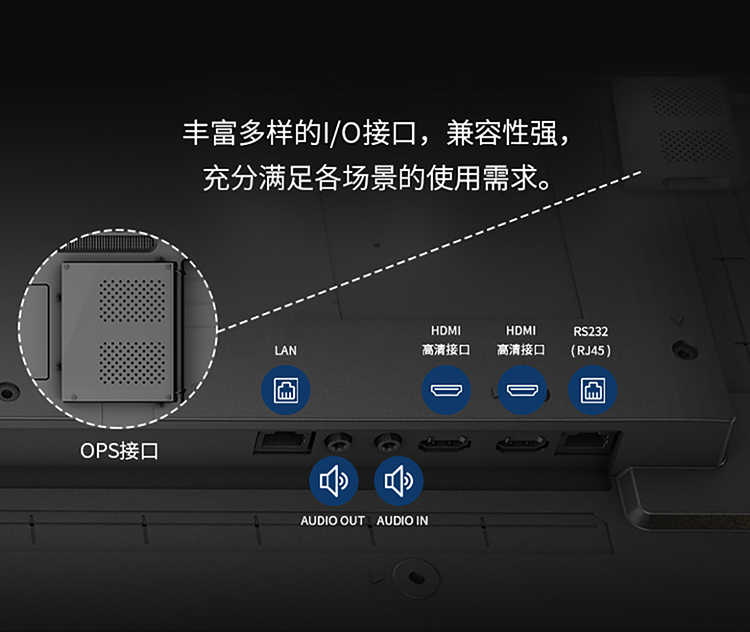 丰富多样的I/O接口，兼容性强，
充分满足各场景的使用需求。

LAN

HDMI
高清接口

HDMI
高清接口

RS232
（RJ45）

OPS接口

AUDIO OUT

AUDIO IN