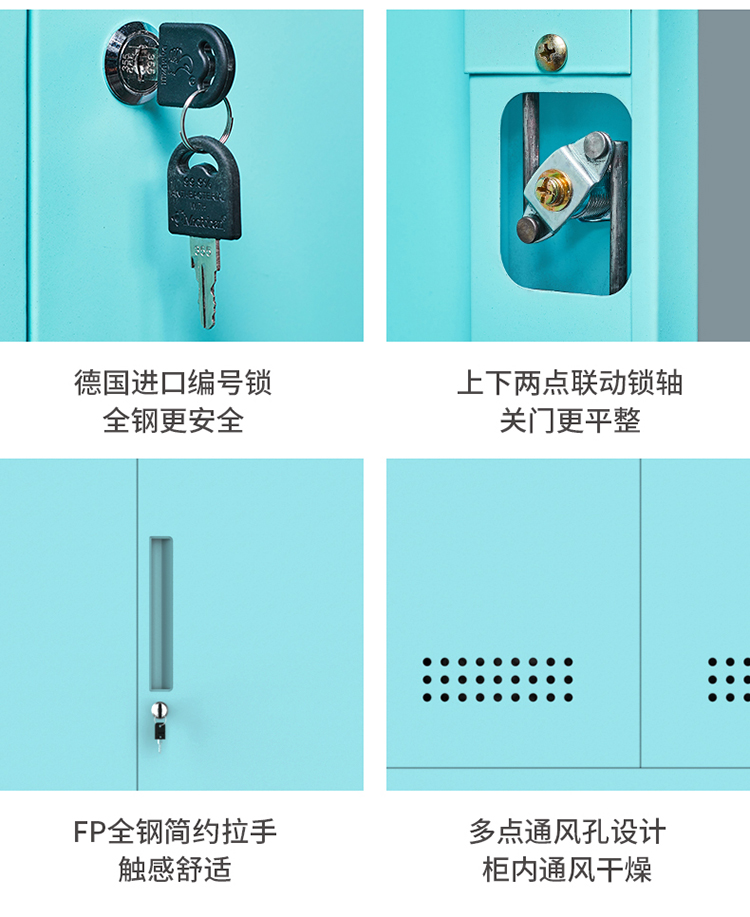 德国进口编号锁
全钢更安全

上下两点联动锁轴
关门更平整

FP全钢简约拉手
触感舒适

多点通风孔设计
柜内通风干燥