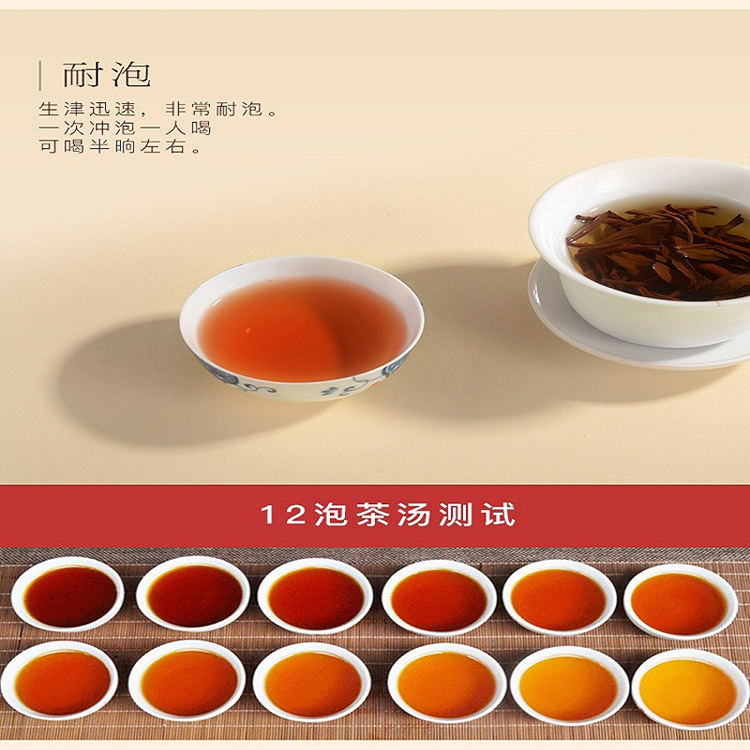 耐泡

生津迅速，非常耐泡。
一次冲泡一人喝
可喝半晌左右。

12泡茶汤测试