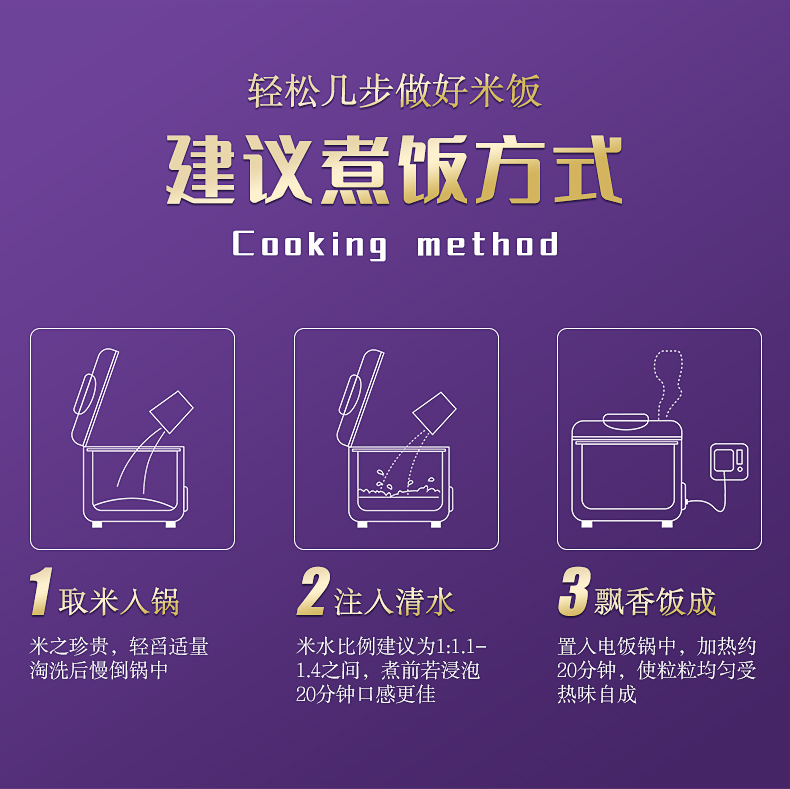 轻松几步做好米饭

建议煮饭方式

Cooking method

1 取米入锅

米之珍贵，轻舀适量淘洗后慢倒锅中

2 注入清水

米水比例建议为1:1.1-1.4之间，煮前若浸泡20分钟口感更佳

3 飘香饭成

置入电饭锅中，加热约20分钟，使粒粒均匀受热味自成