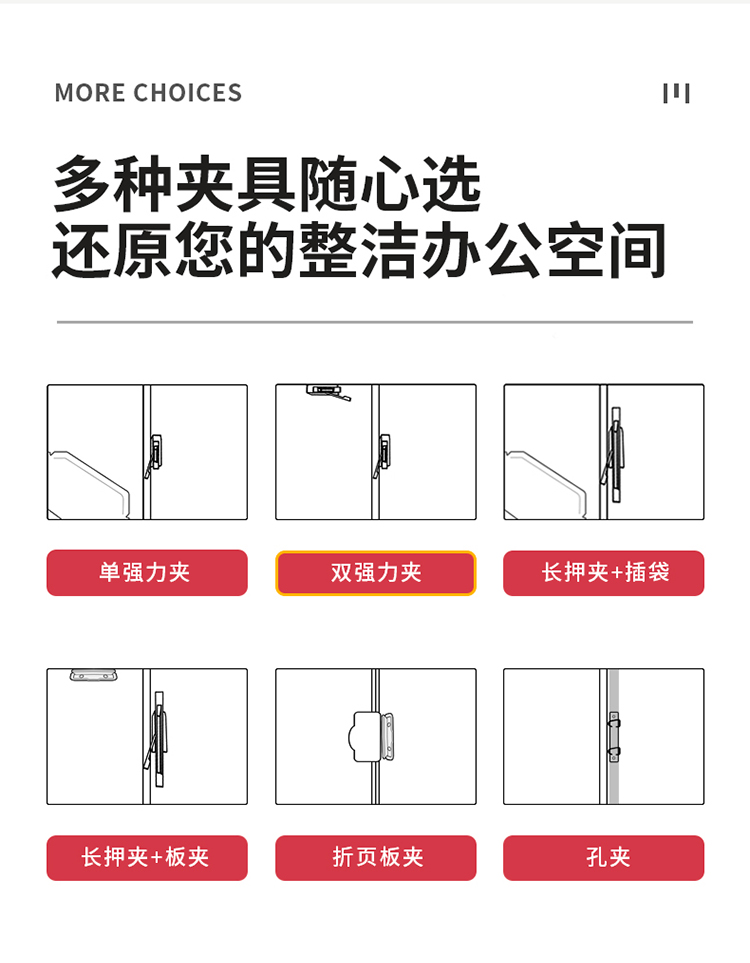 MORE CHOICES

多种夹具随心选
还原您的整洁办公空间

单强力夹

双强力夹

长押夹+插袋

长押夹+板夹

折页板夹

孔夹