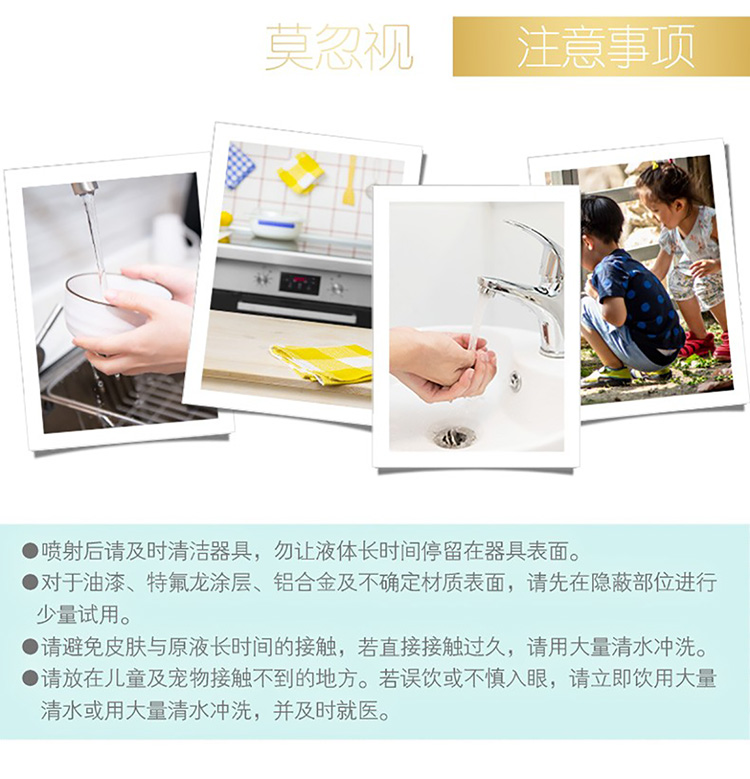 莫忽视 注意事项

●喷射后请及时清洁器具，勿让液体长时间停留在器具表面。
●对于油漆、特氟龙涂层、铝合金及不确定材质表面，请先在隐蔽部位进行少量试用。
●请避免皮肤与原液长时间的接触，若直接接触过久，请用大量清水冲洗。
●请放在儿童及宠物接触不到的地方。若误饮或不慎入眼，请立即饮用大量清水或用大量清水冲洗，并及时就医。