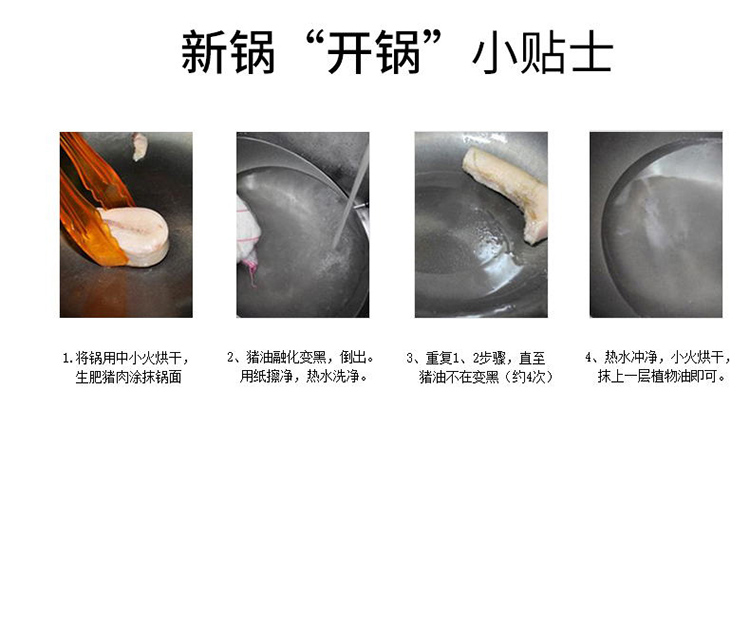 新锅“开锅”小贴士

1.将锅用中小火烘干，生肥猪肉涂抹锅面

2、猪油融化变黑，倒出。用纸擦净，热水洗净。

3、重复1、2步骤，直至猪油不在变黑（约4次）

4、热水冲净，小火烘干，抹上一层植物油即可。