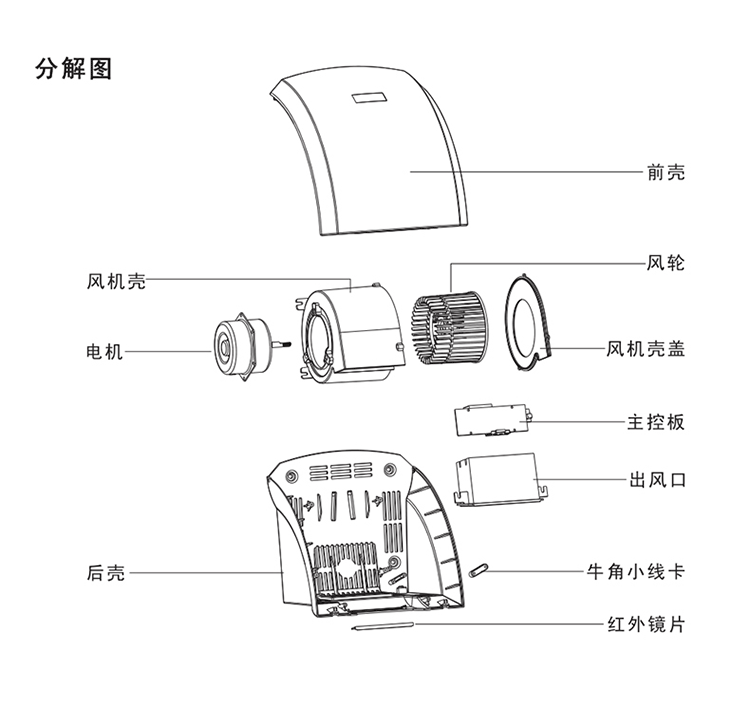 分解图

前壳

风轮

风机壳

电机

风机壳盖

主控板

出风口

后壳

牛角小线卡

红外镜片