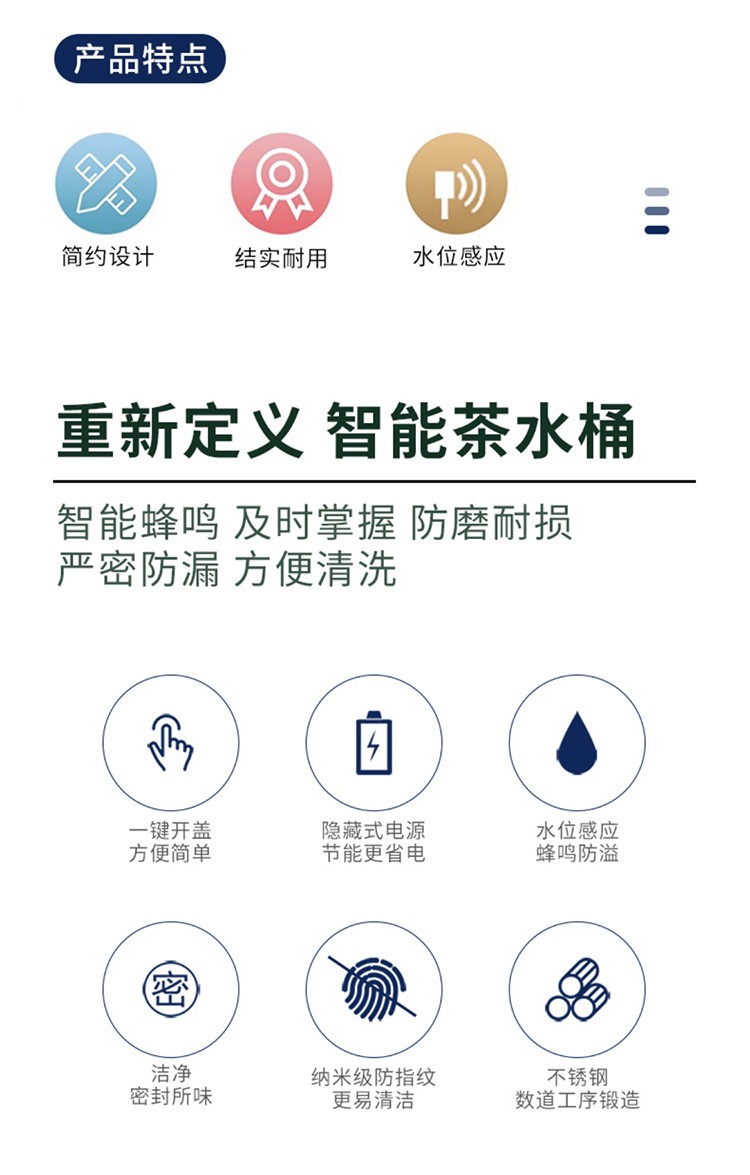 产品特点

简约设计

结实耐用

水位感应

重新定义 智能茶水桶

智能蜂鸣 及时掌握 防磨耐损
严密防漏 方便清洗

一键开盖
方便简单

隐藏式电源
节能更省电

水位感应
蜂鸣防溢

密

洁净
密封所味

纳米级防指纹
更易清洁

不锈钢
数道工序锻造