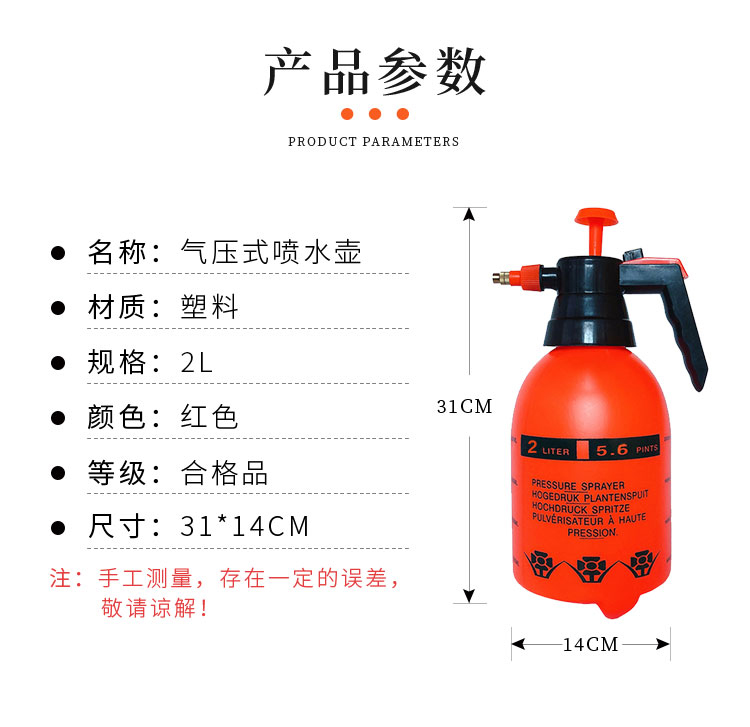 产品参数

PRODUCT PARAMETERS

● 名称：气压式喷水壶

● 材质：塑料

● 规格：2L

● 颜色：红色

● 等级：合格品

● 尺寸：31*14CM

注：手工测量，存在一定的误差，敬请谅解！

31CM

2 LITER 5.6 PINTS

PRESSURE SPRAYER
HOGEDRUK PLANTENSPUIT
HOCHDRUCK SPRITZE
PULVÉRISATEUR À HAUTE PRESSION

14CM