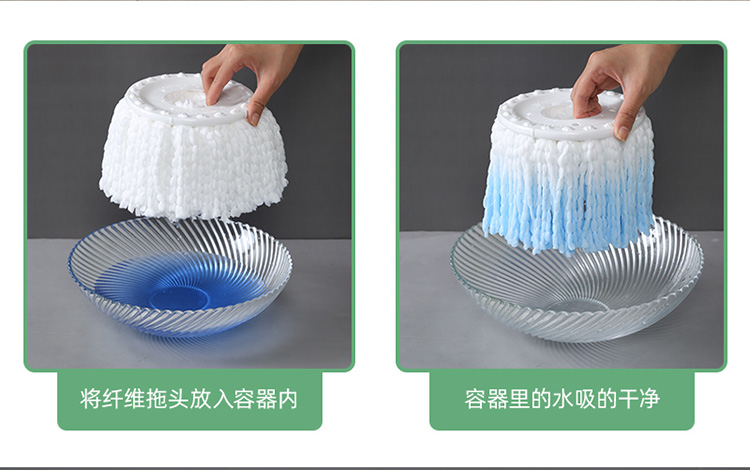 将纤维拖头放入容器内

容器里的水吸的干净