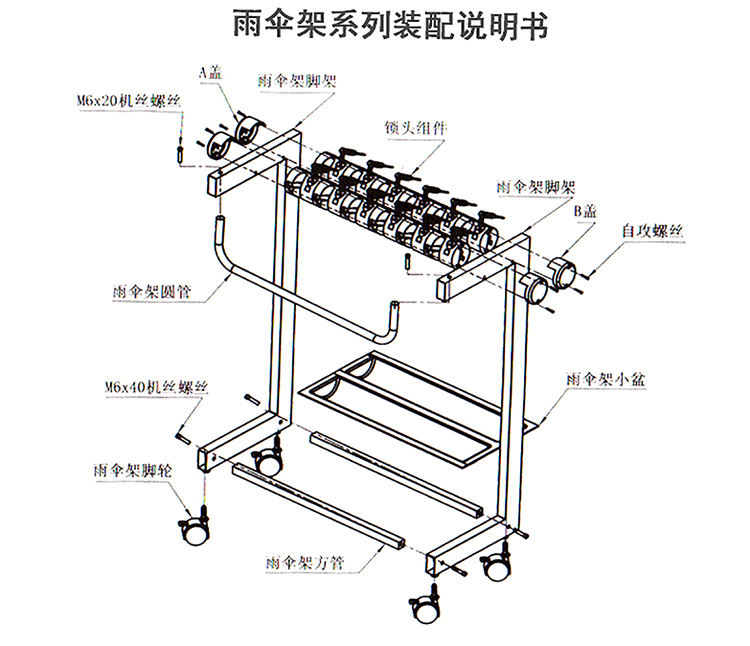 雨伞架系列装配说明书

A盖

雨伞架脚架

M6x20机丝螺丝

锁头组件

雨伞架脚架

B盖

自攻螺丝

雨伞架圆管

雨伞架小盆

M6x40机丝螺丝

雨伞架脚轮

雨伞架方管