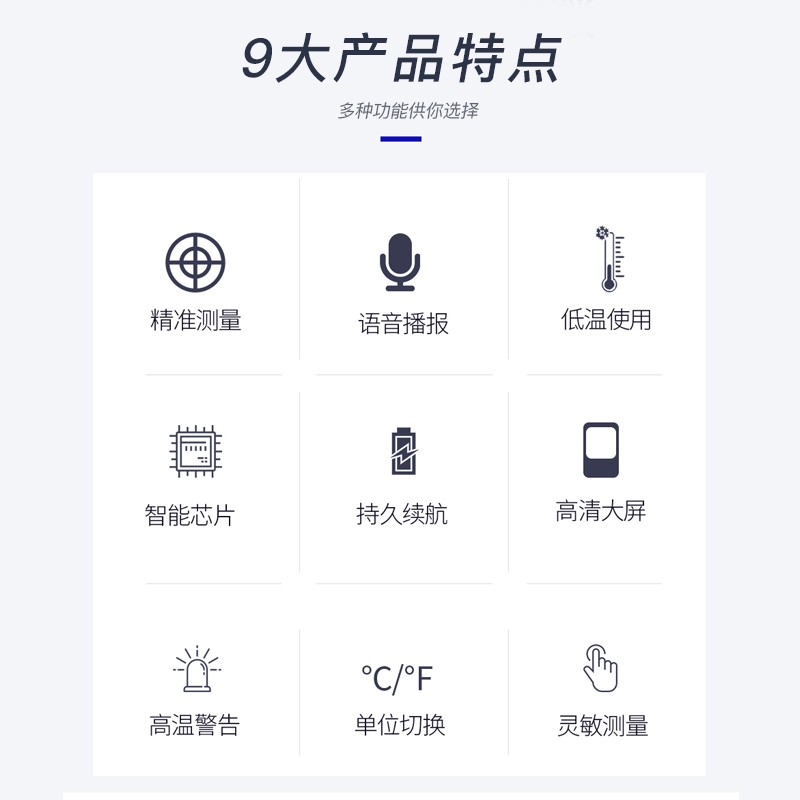 9大产品特点

多种功能供你选择

精准测量

语音播报

低温使用

智能芯片

持久续航

高清大屏

高温警告

°C/°F
单位切换

灵敏测量