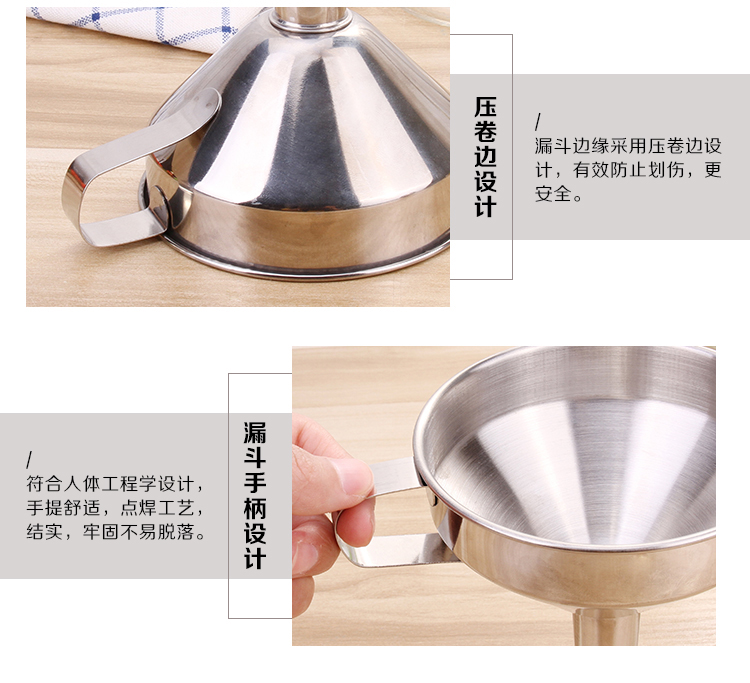 压卷边设计

/

漏斗边缘采用压卷边设计，有效防止划伤，更安全。

漏斗手柄设计

/

符合人体工程学设计，手提舒适，点焊工艺，结实，牢固不易脱落。