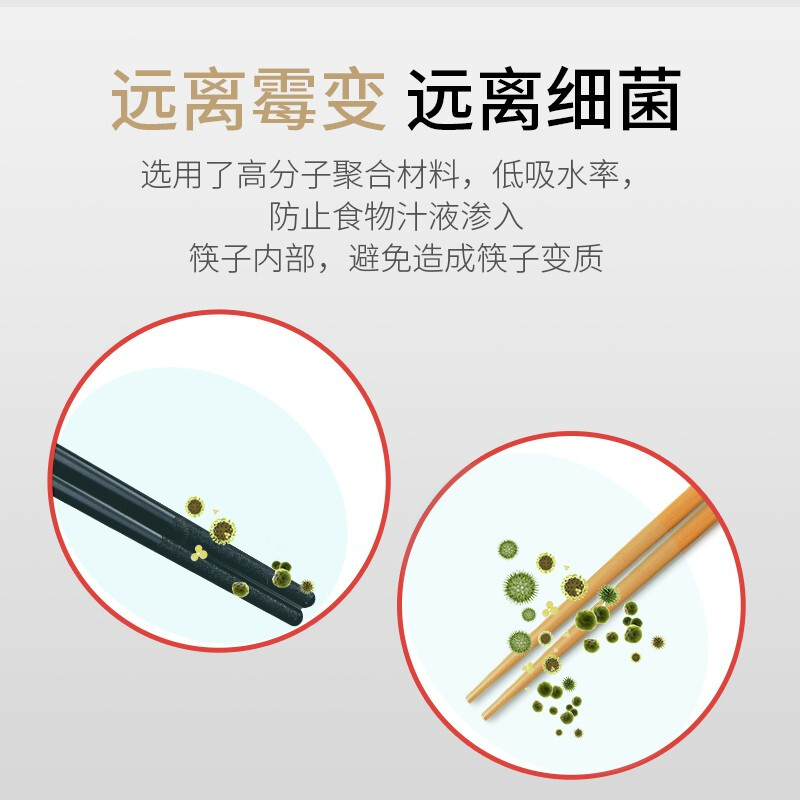 远离霉变 远离细菌

选用了高分子聚合材料，低吸水率，
防止食物汁液渗入
筷子内部，避免造成筷子变质