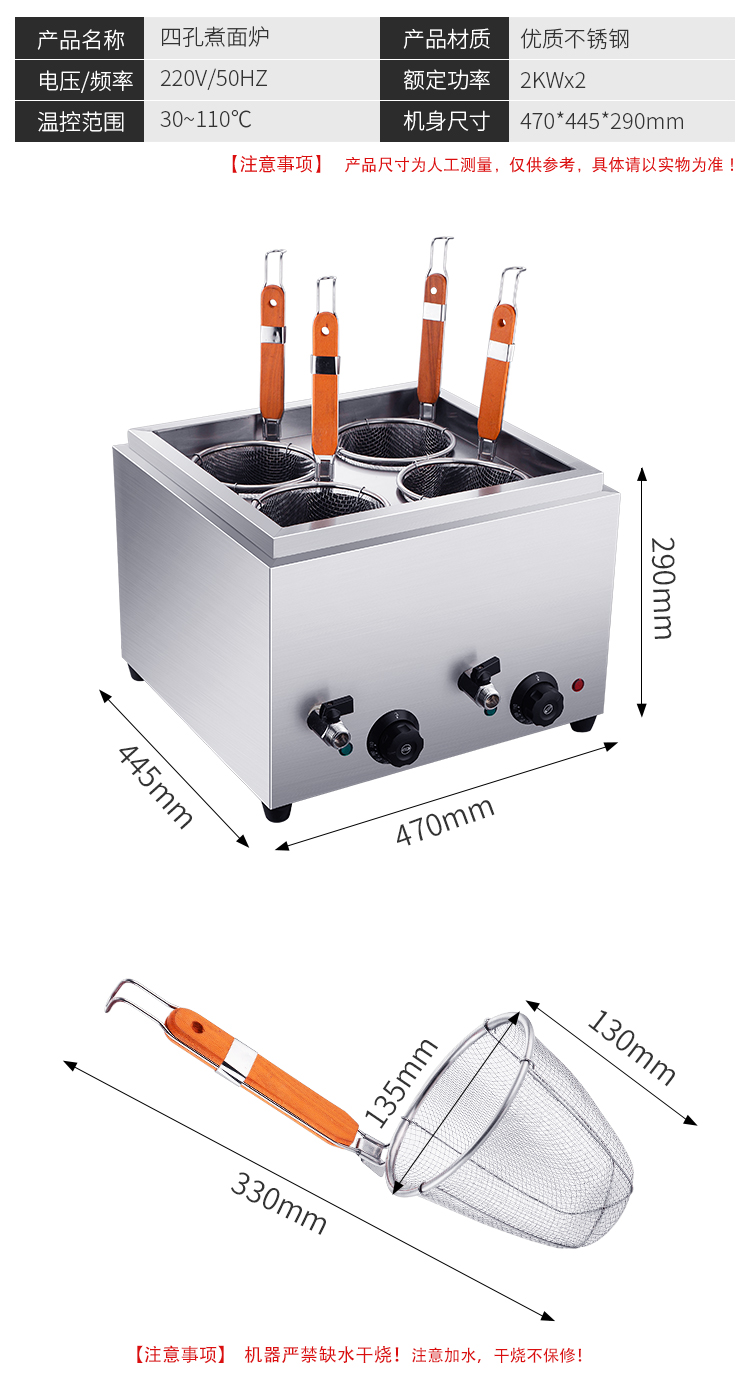 | 产品名称 | 四孔煮面炉 | 产品材质 | 优质不锈钢 |
|---|---|---|---|
| 电压/频率 | 220V/50HZ | 额定功率 | 2KWx2 |
| 温控范围 | 30~110℃ | 机身尺寸 | 470*445*290mm |

【注意事项】 产品尺寸为人工测量，仅供参考，具体请以实物为准！

290mm

445mm

470mm

130mm

135mm

330mm

【注意事项】 机器严禁缺水干烧！注意加水，干烧不保修！