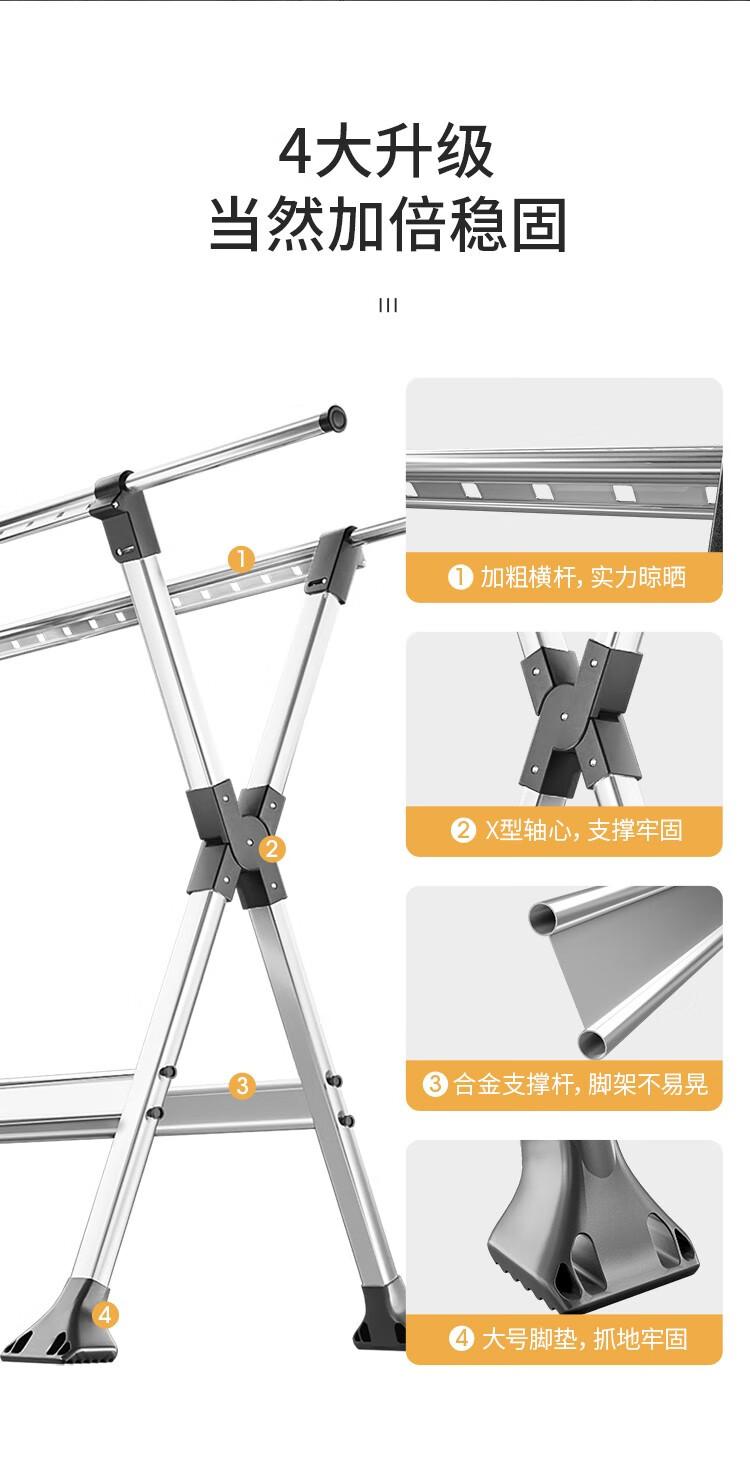 4大升级
当然加倍稳固

III

1

2

3

4

❶ 加粗横杆，实力晾晒

❷ X型轴心，支撑牢固

❸ 合金支撑杆，脚架不易晃

❹ 大号脚垫，抓地牢固